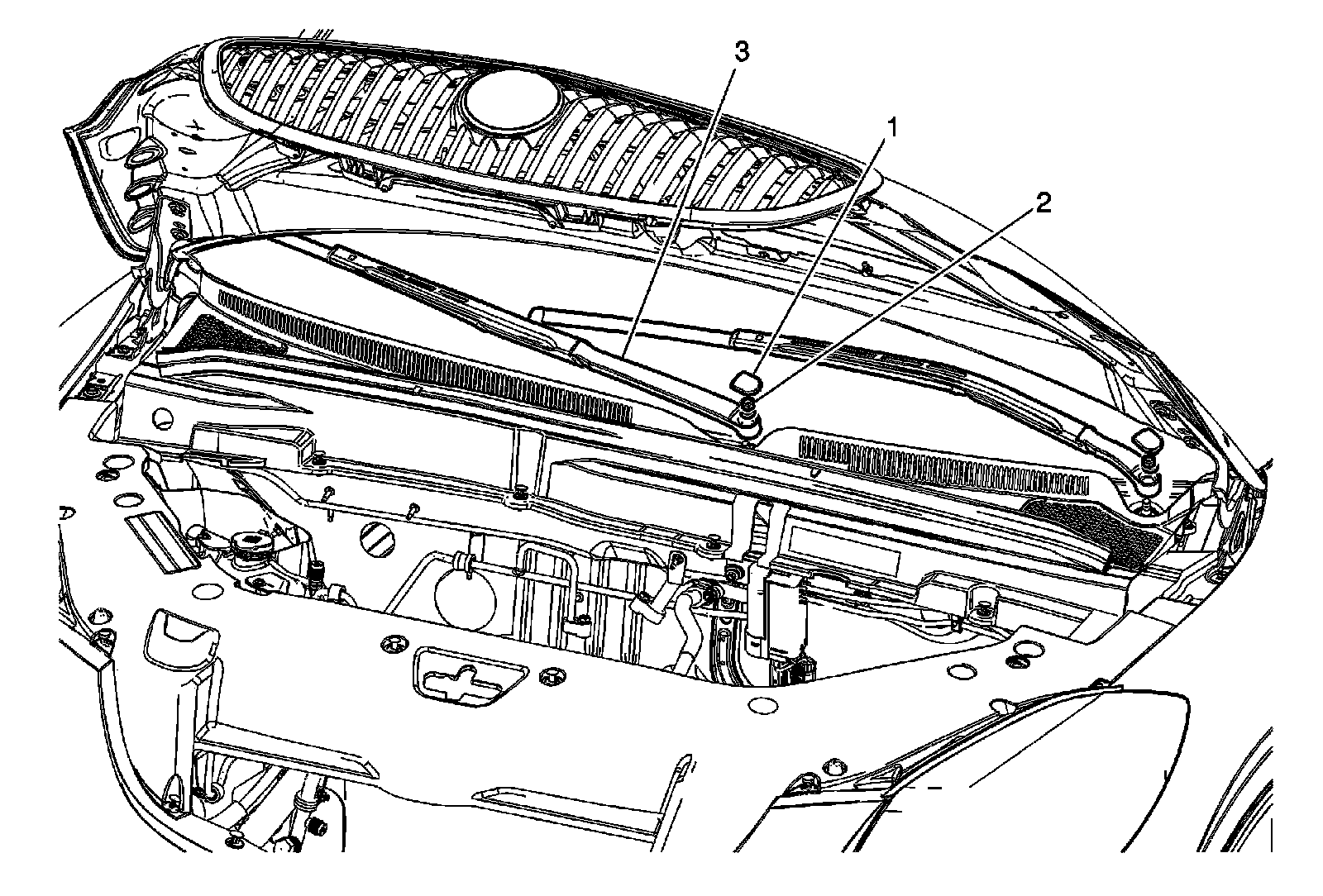 3
1
2