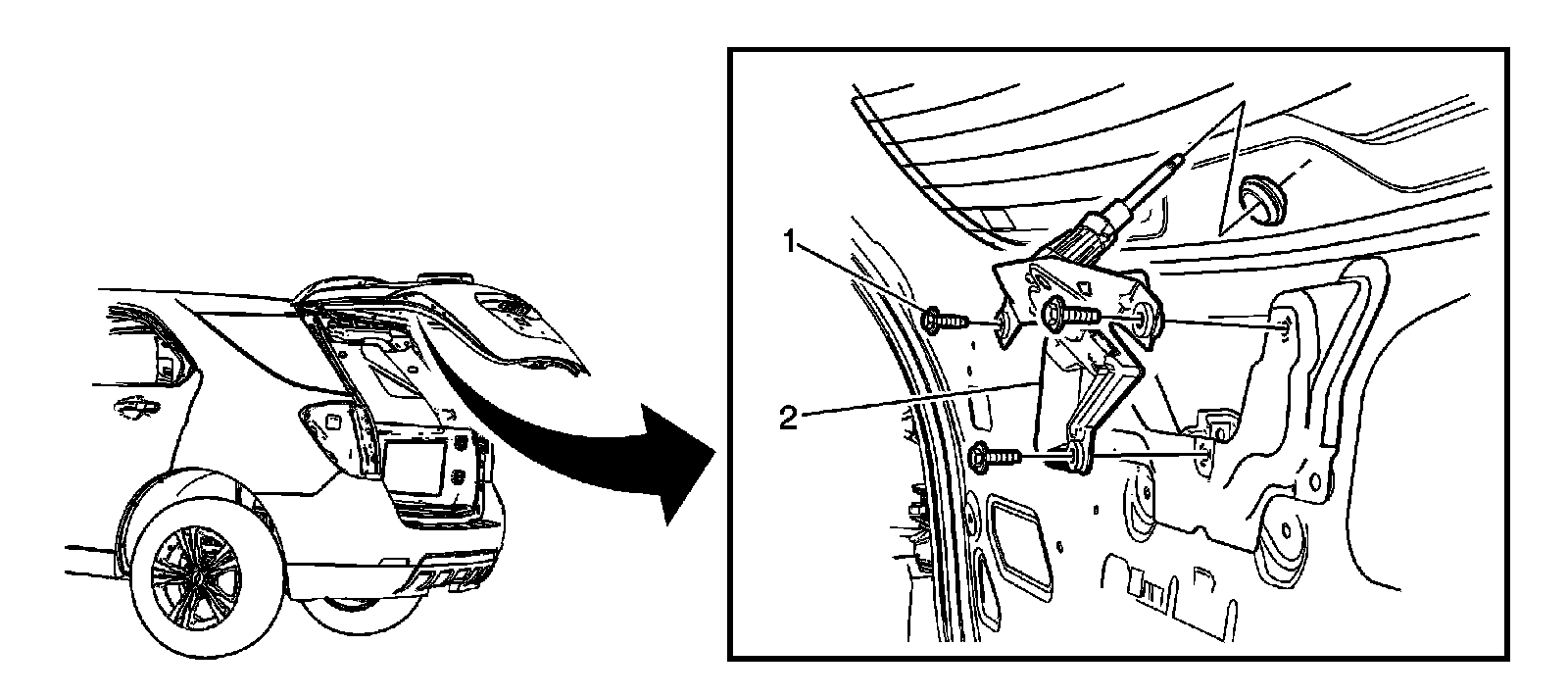 1
2