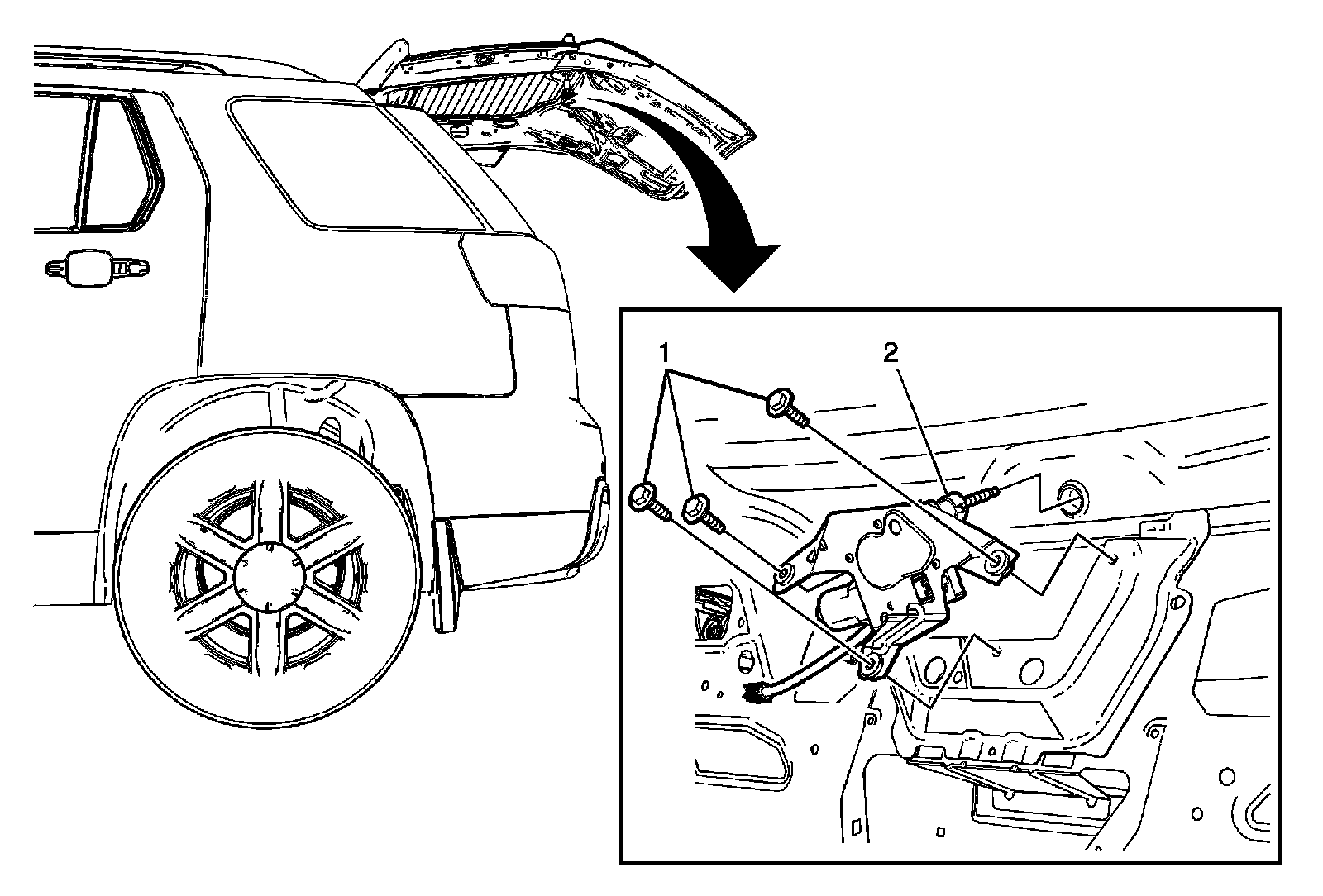 1
2