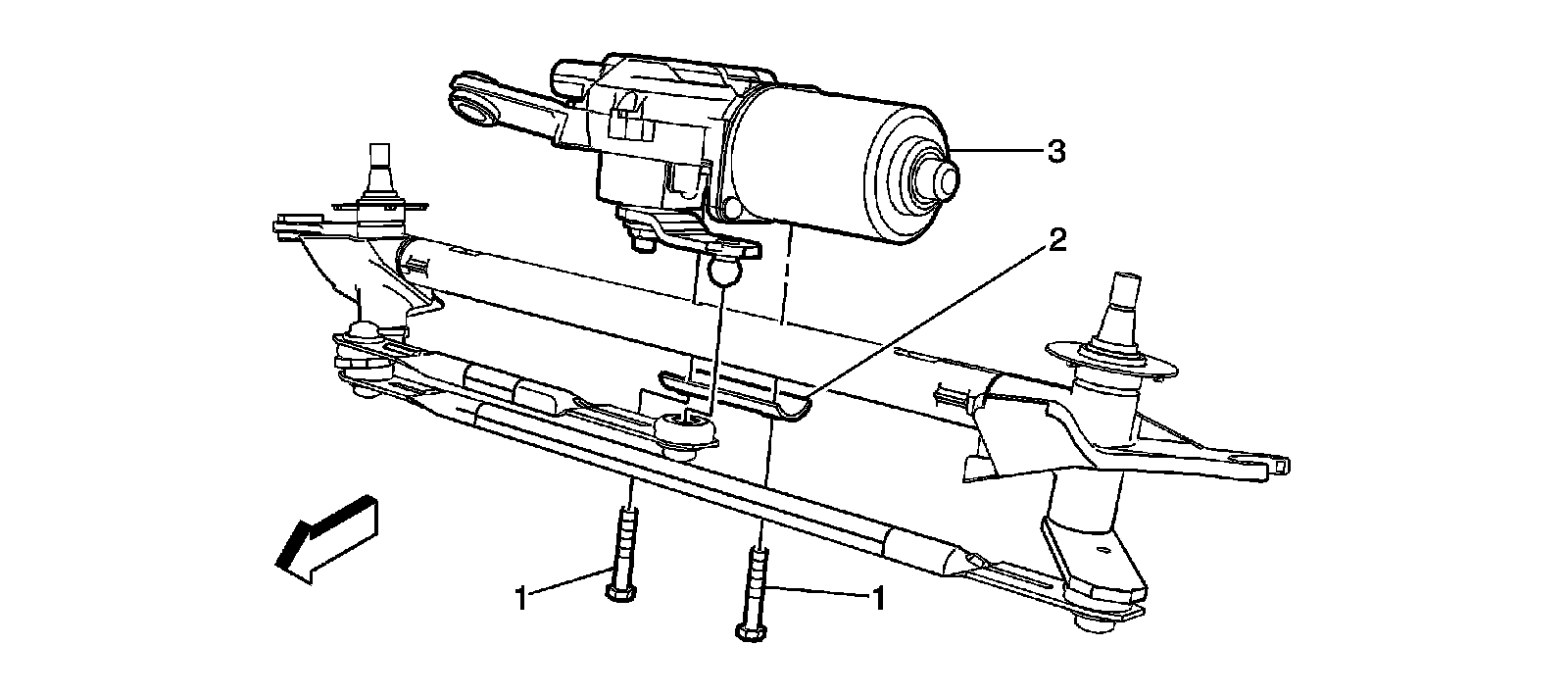 3
2
1
1