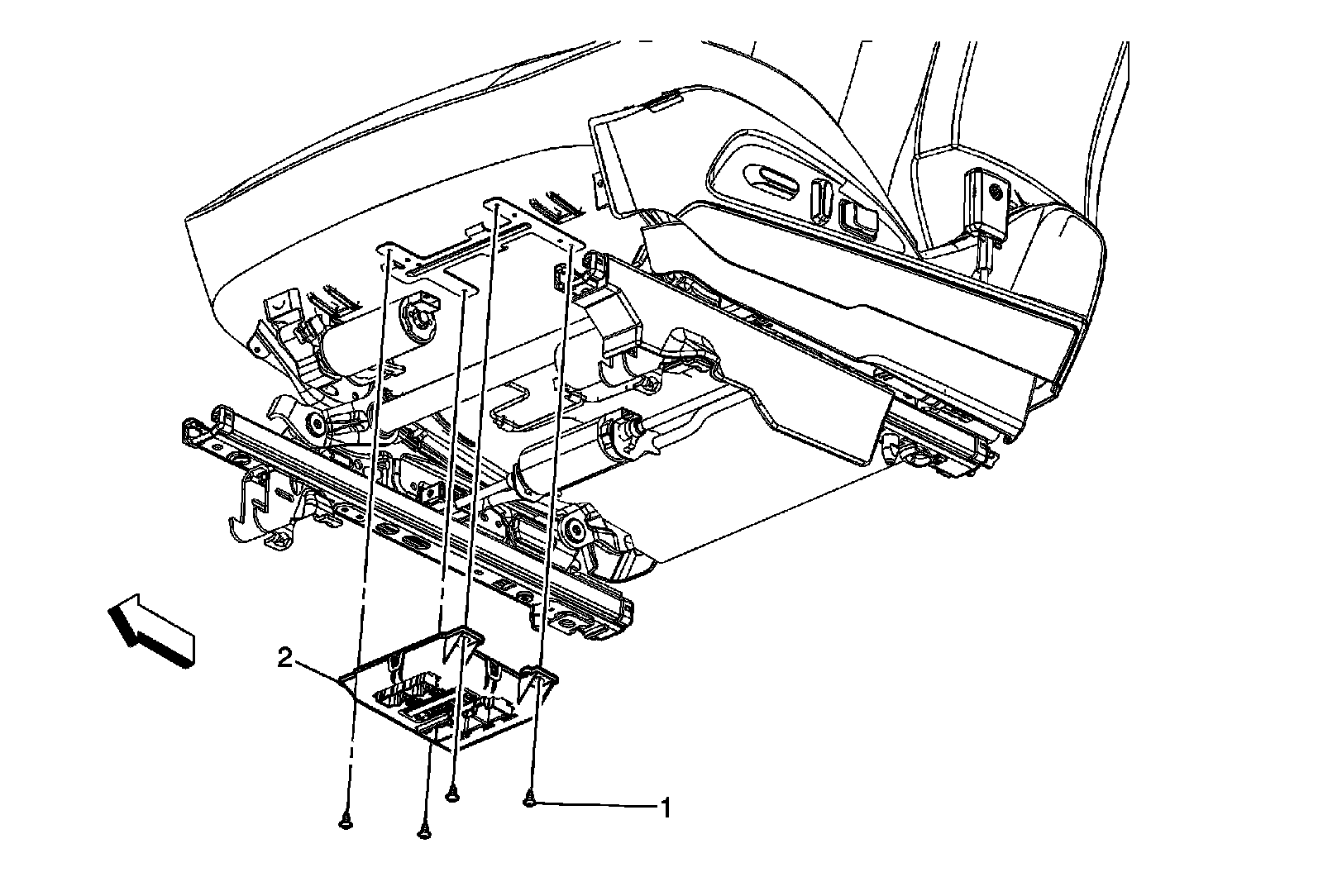 2

1