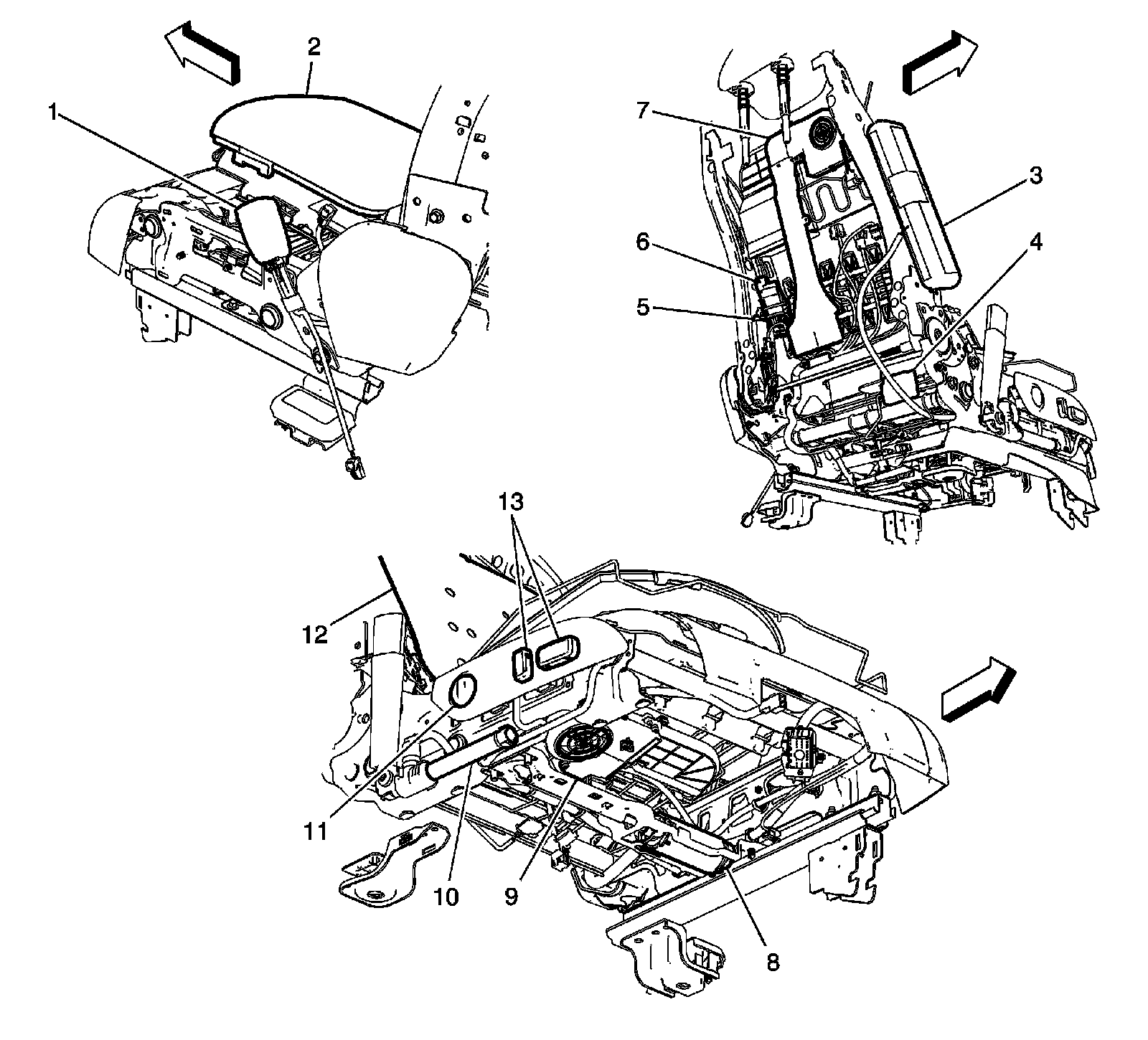 2
1
7
3
6
4
5
13
12
11
10
9
8