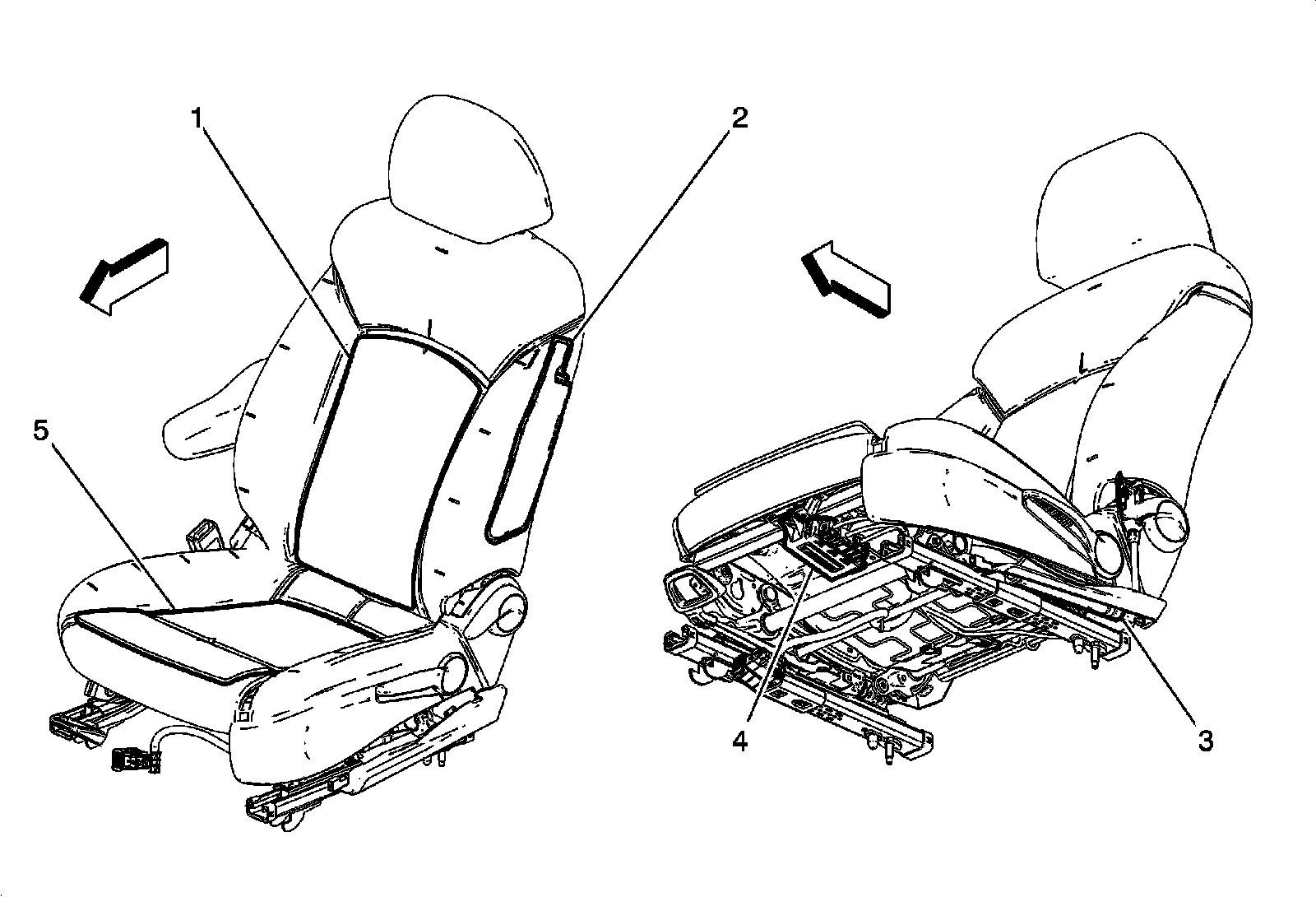 1
2
5
4
3