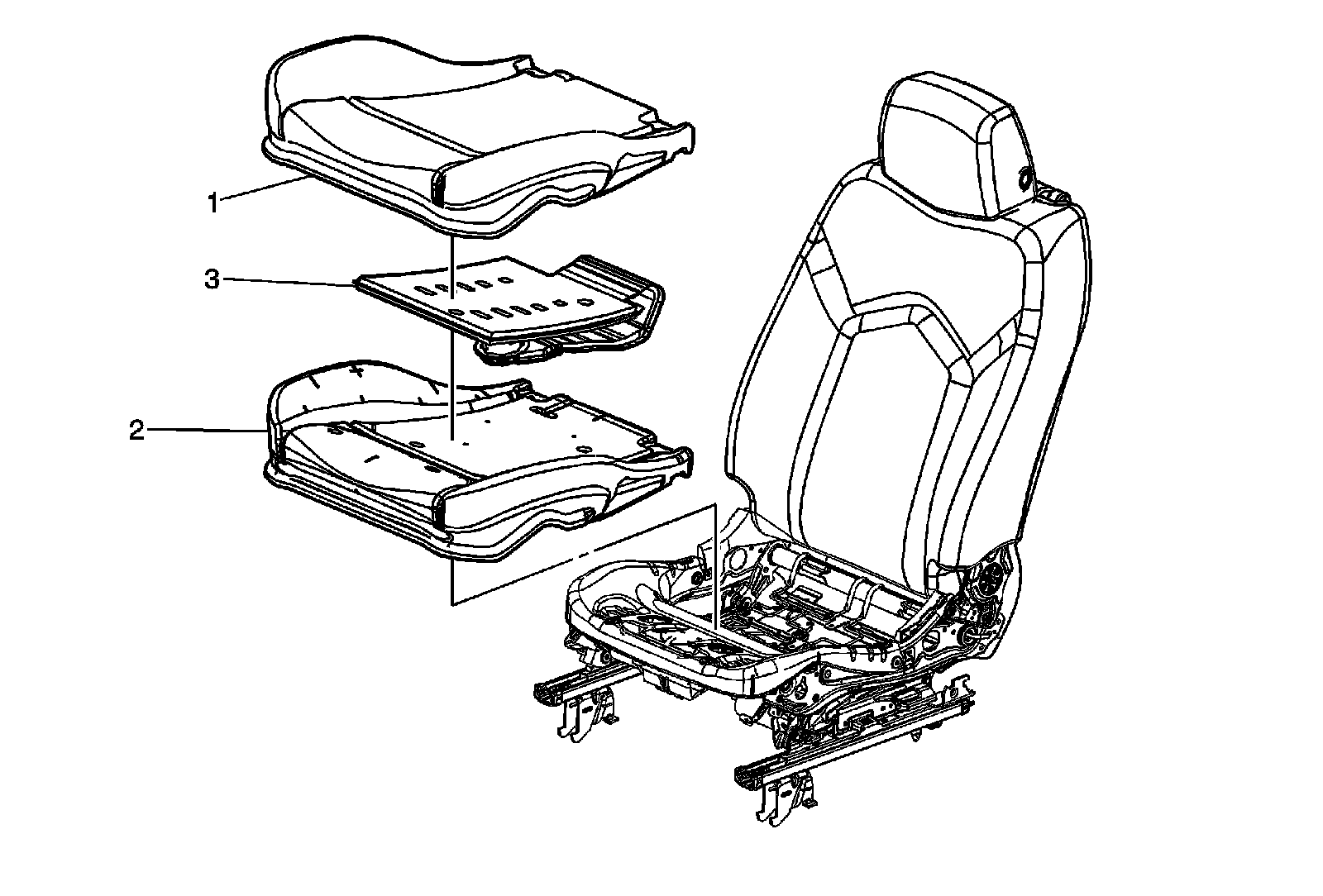 1
3
2