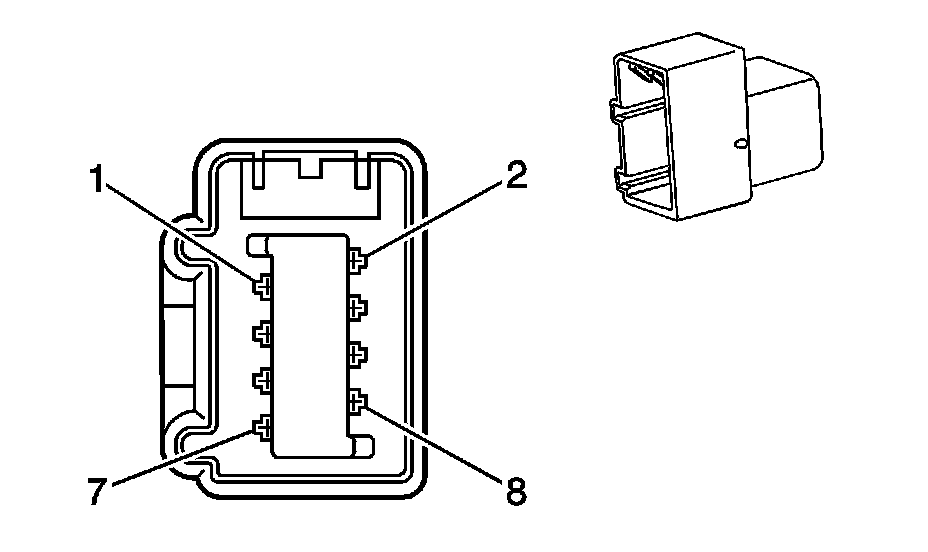 1
2
7
8