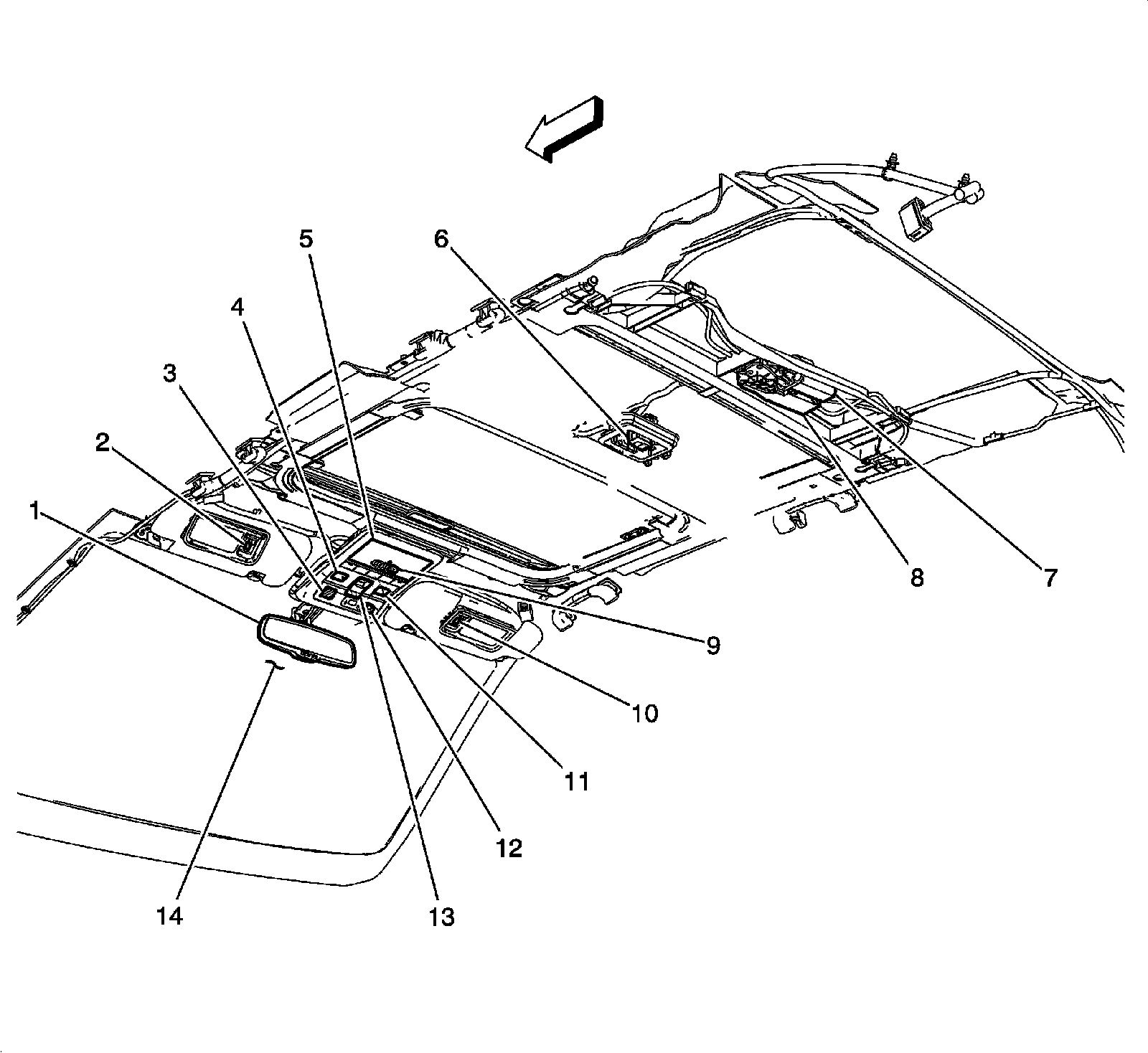 5
6
4
3
2
1
8
7
9
10
11
12
14
13