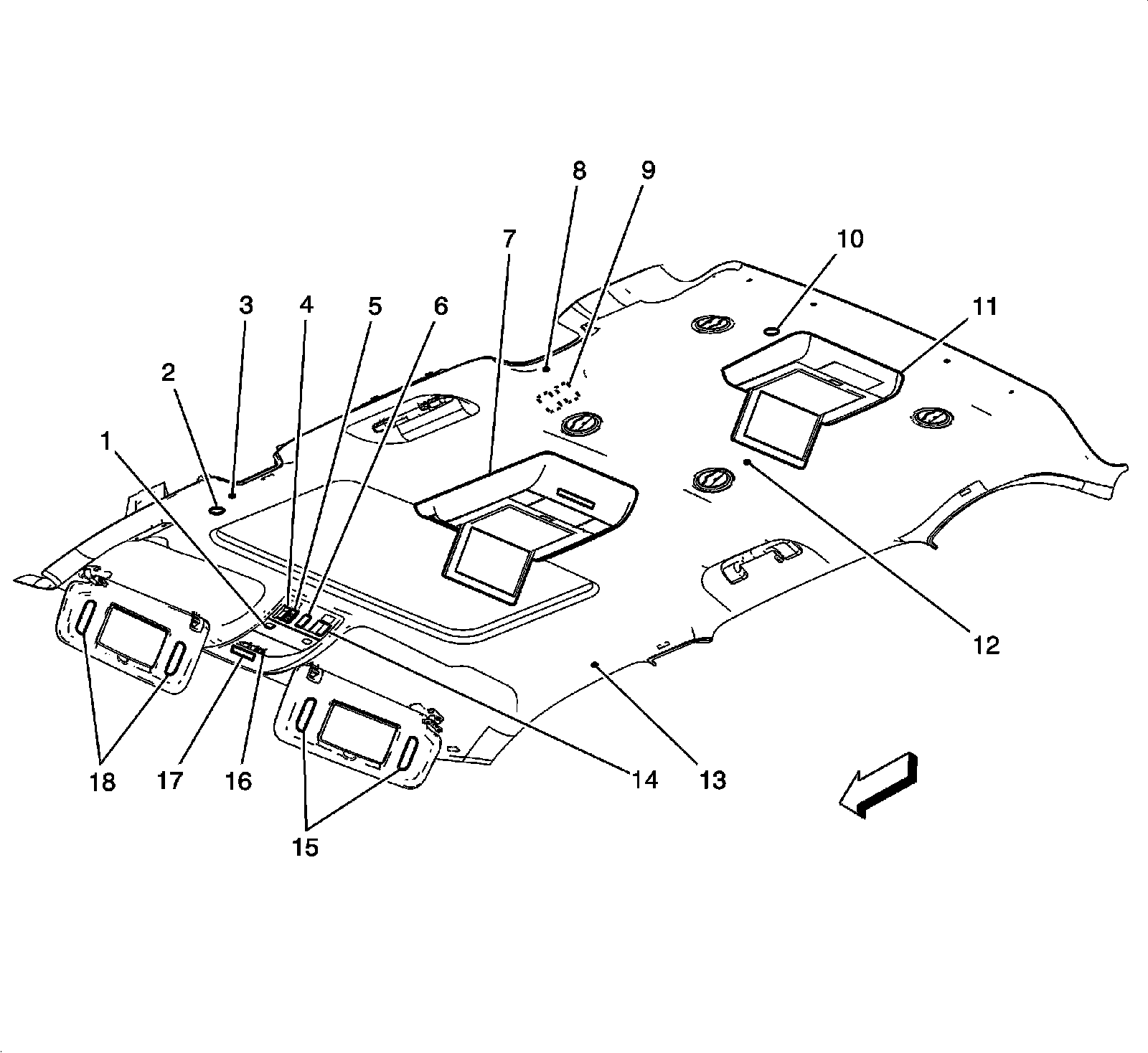 8
9
7
10
3
4
5
6
11
2
1
12
18
17
16
14
13
15