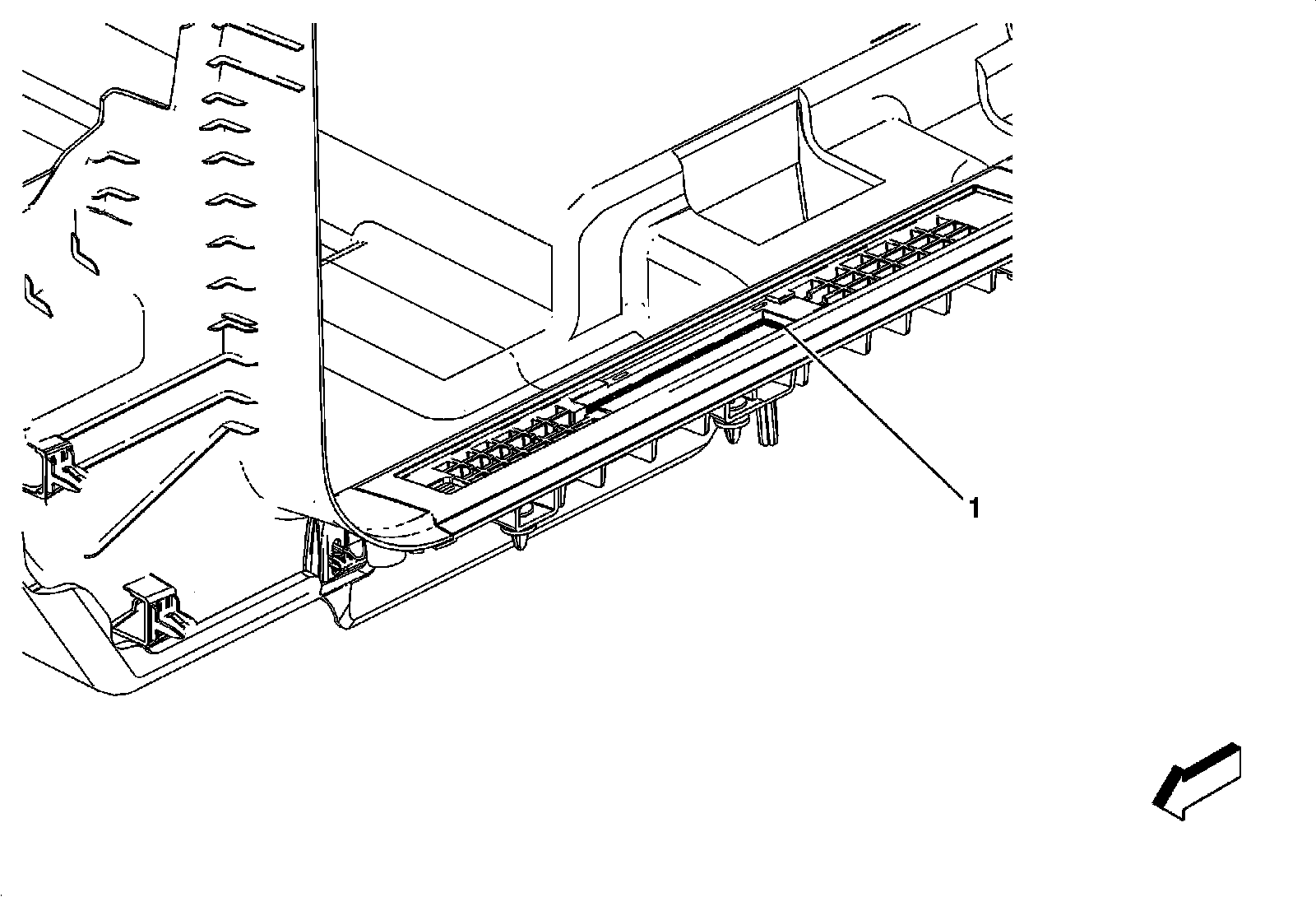 1