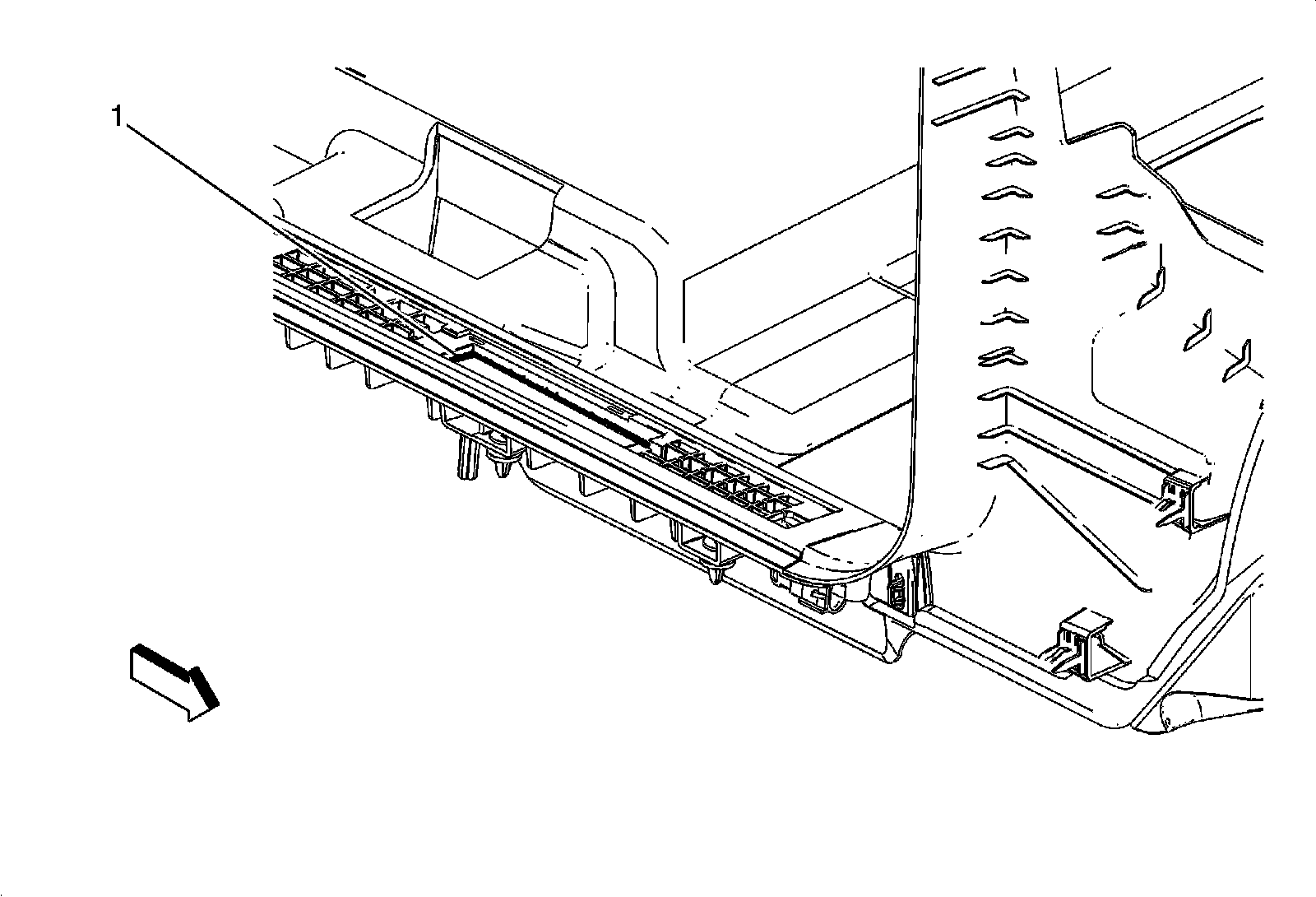 1