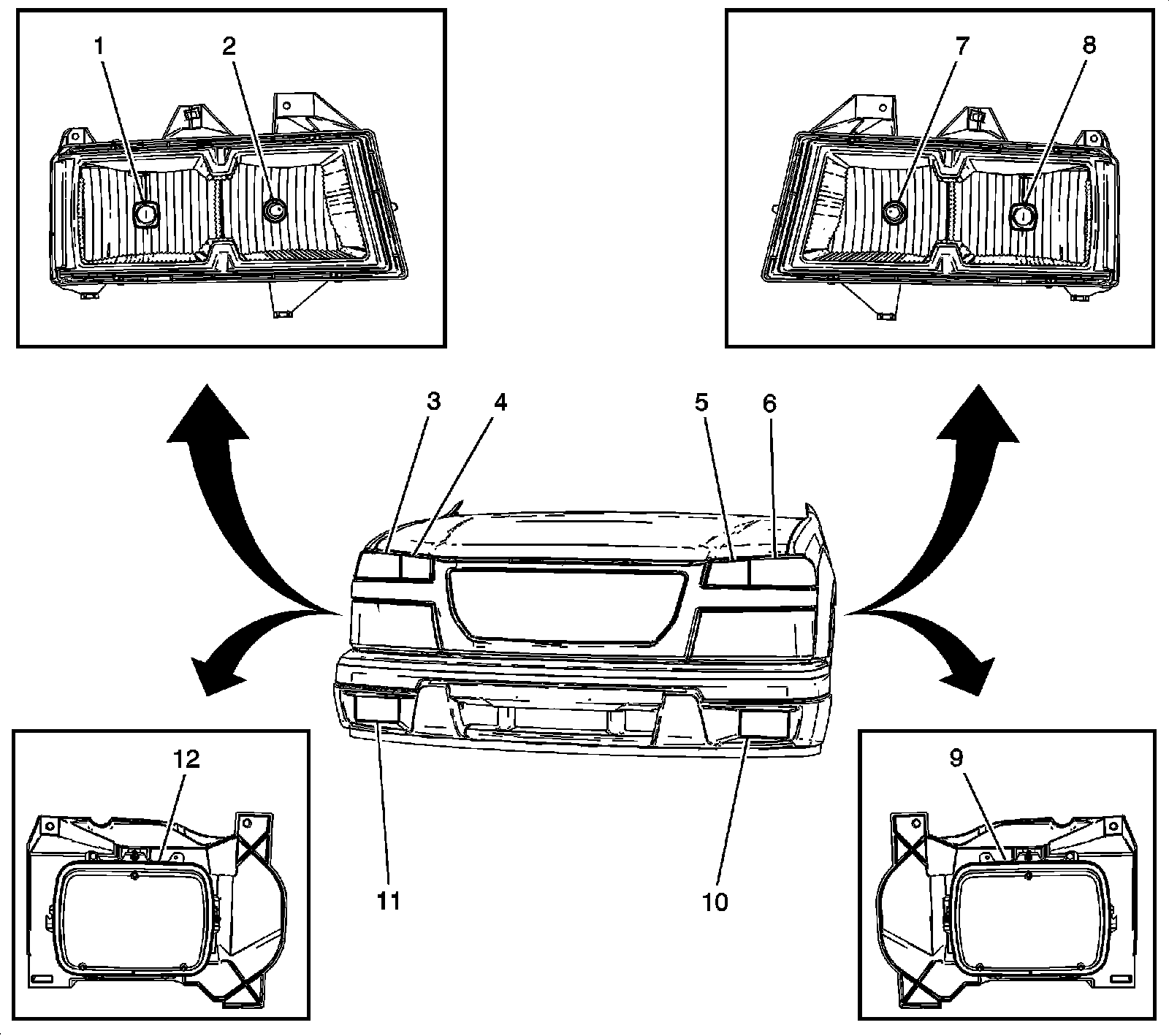 1
2
7
8
3
4
5
6
12
11
10
9