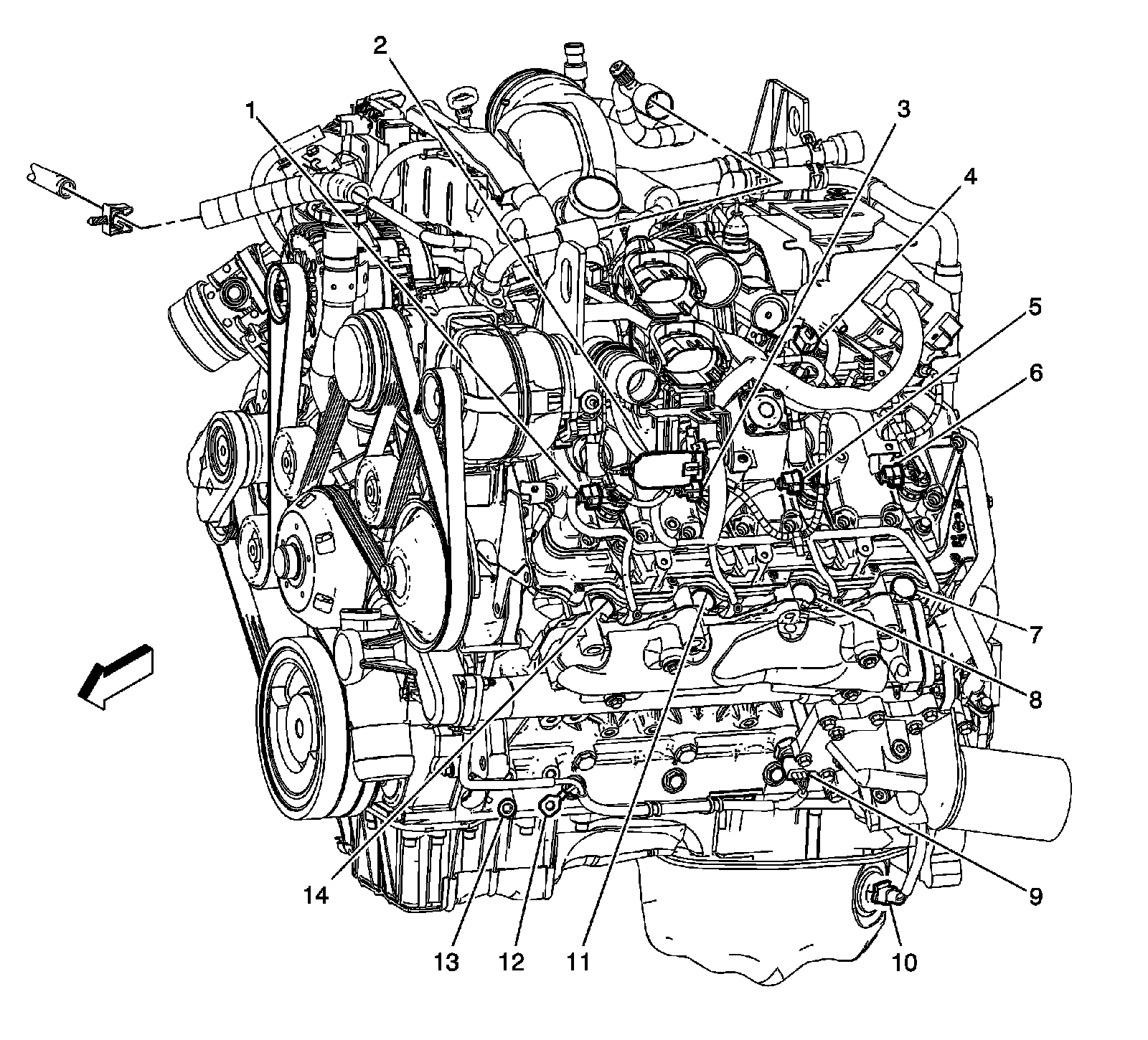 2
1
3
4
5
6
7
8
9
10
11
12
13
14