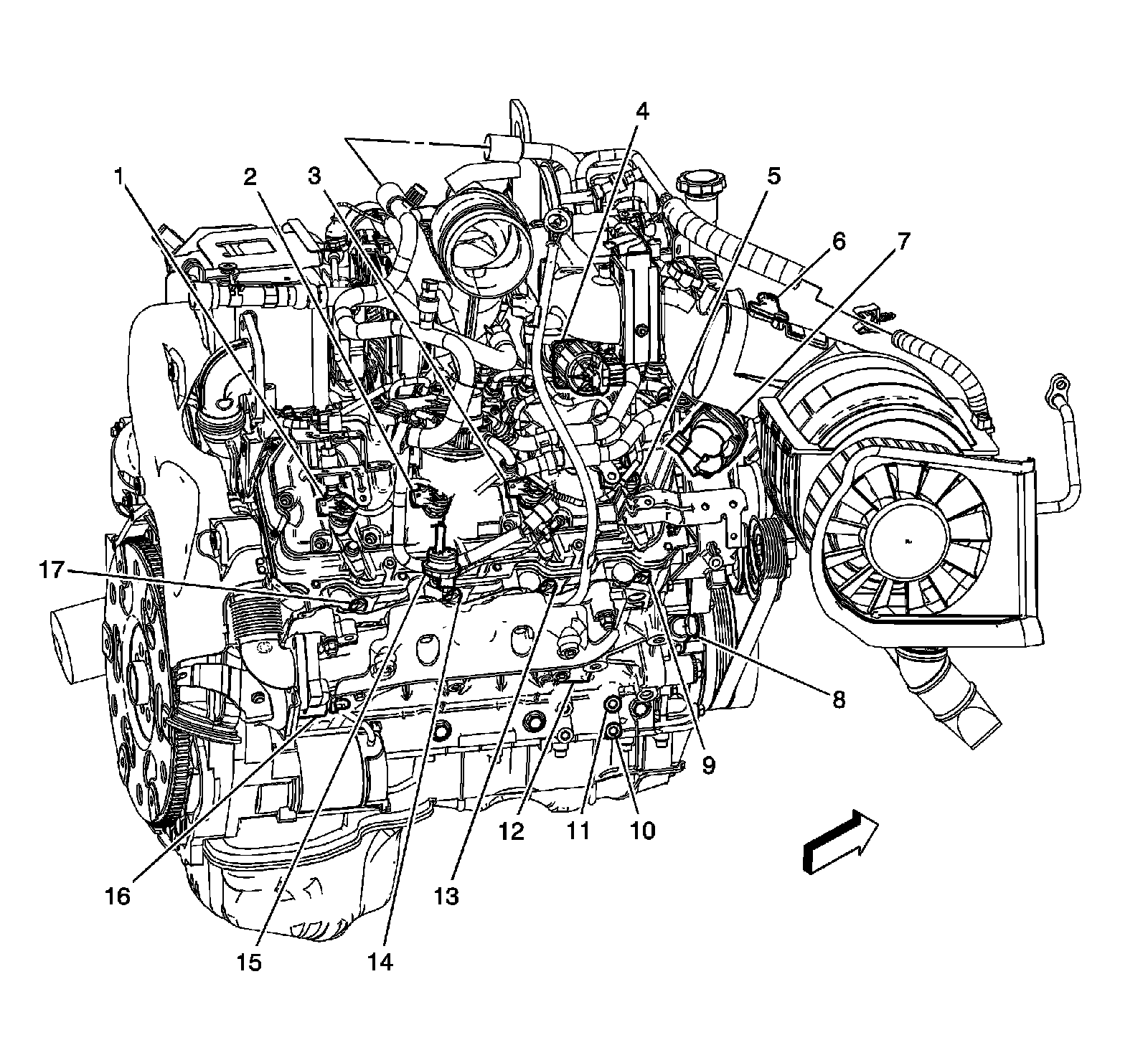 4
1
2
3
5
6
7
17
8
9
12
11
10
16
13
15
14