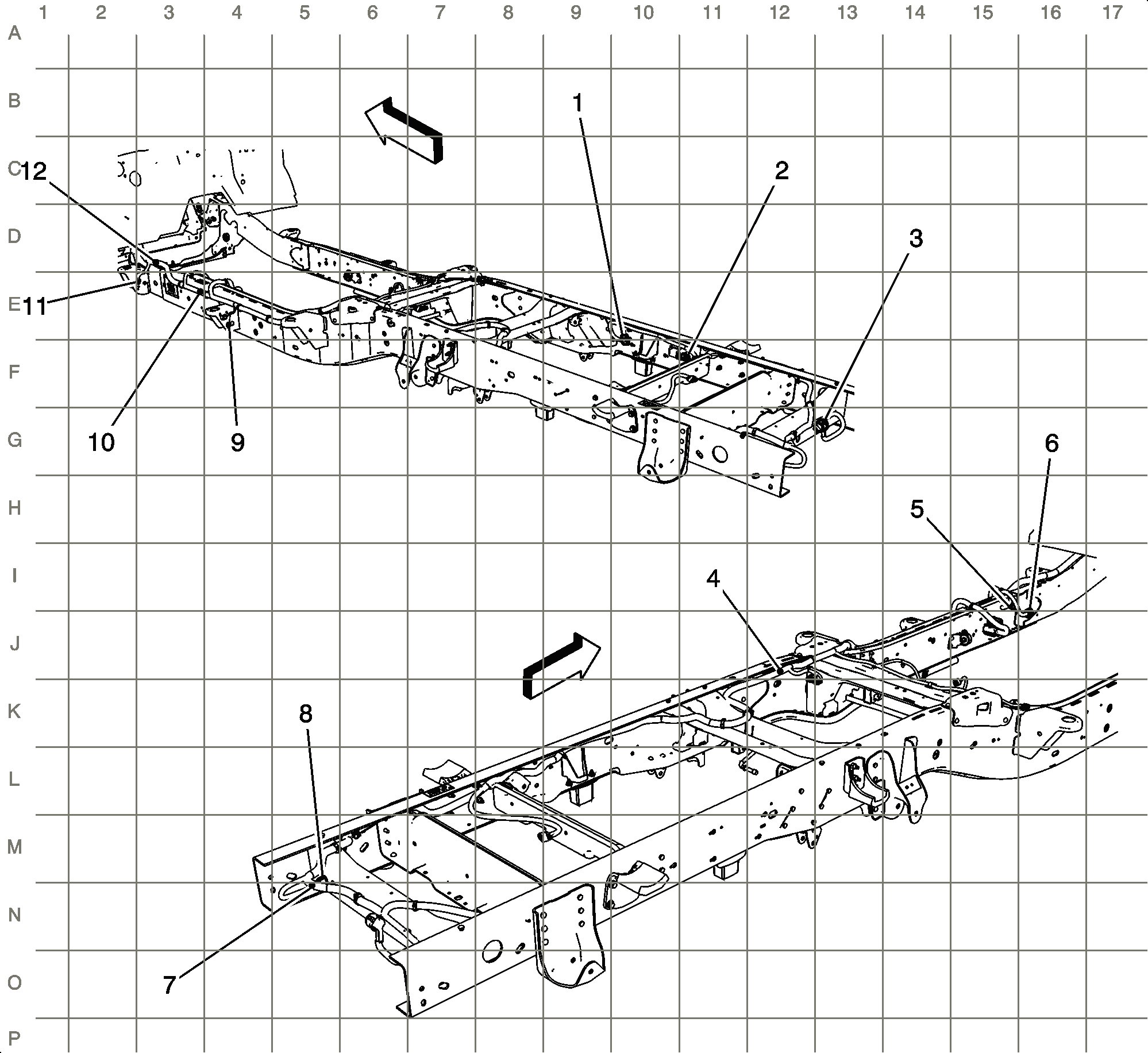 1 2 3 4 5 6 7 8 9 10 11 12 13 14 15 16 17

A
B
C
D
E
F
G
H
I
J
K
L
M
N
O
P

1
2
3
12
11
10
9
6
5
4
8
7