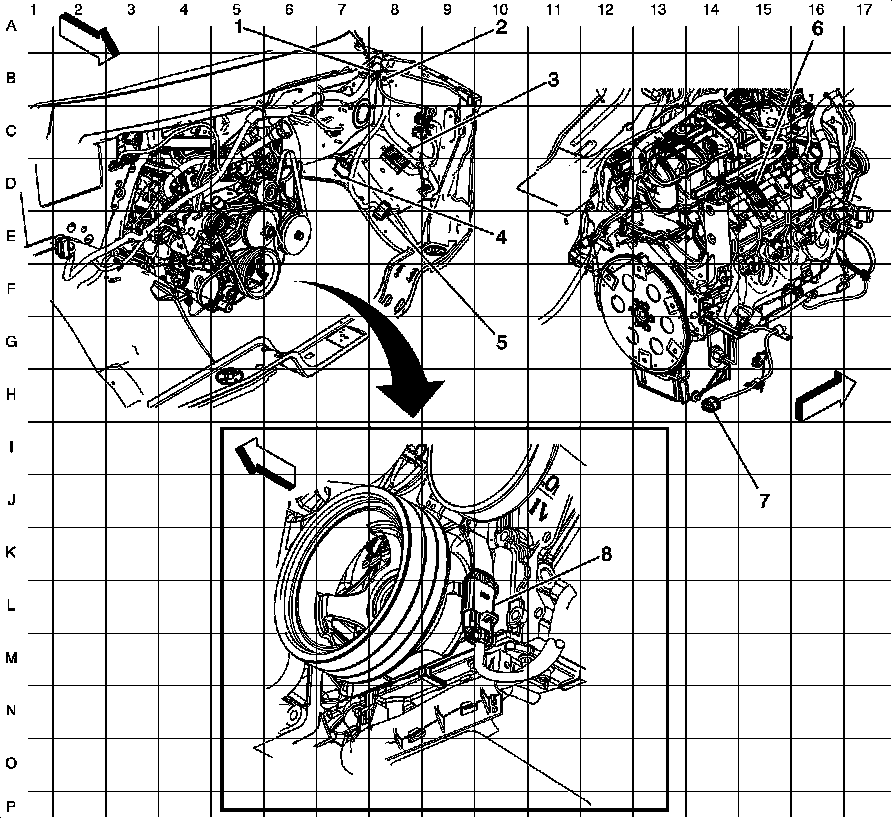 1 2 3 4 5 6 7 8 9 10 11 12 13 14 15 16 17

A
B
C
D
E
F
G
H
I
J
K
L
M
N
O
P

1
2
3
4
5
6
7
8