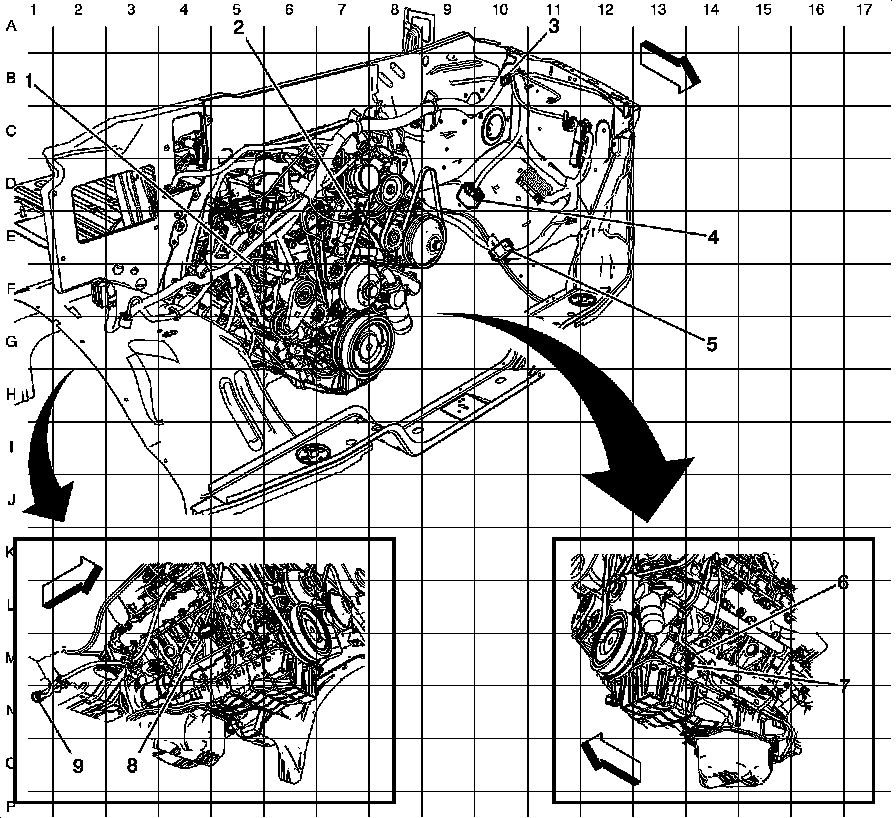 1 2 3 4 5 6 7 8 9 10 11 12 13 14 15 16 17

A
B
C
D
E
F
G
H
I
J
K
L
M
N
O
P

1
2
3
4
5
6
7
8
9