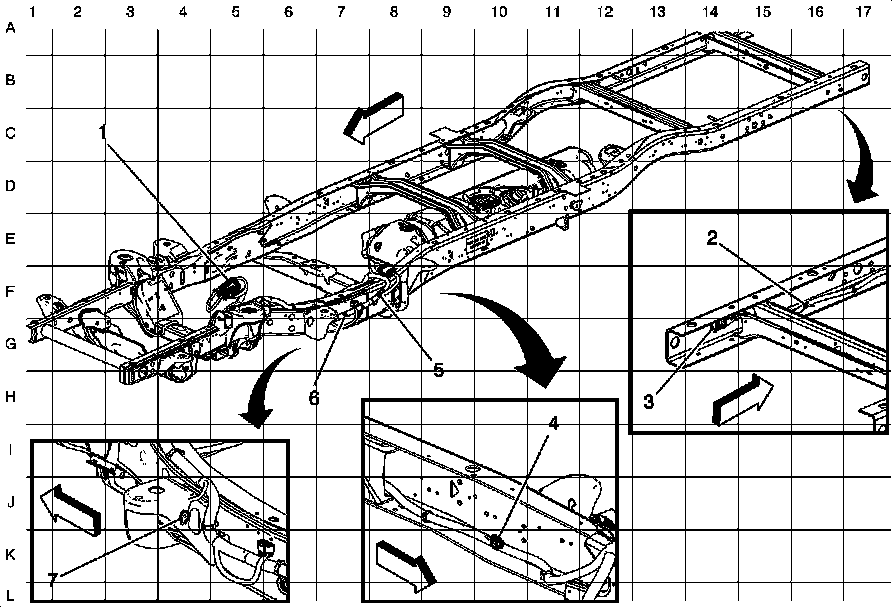 1 2 3 4 5 6 7 8 9 10 11 12 13 14 15 16 17

A
B
C
D
E
F
G
H
I
J
K
L

1
2
3
4
5
6
7