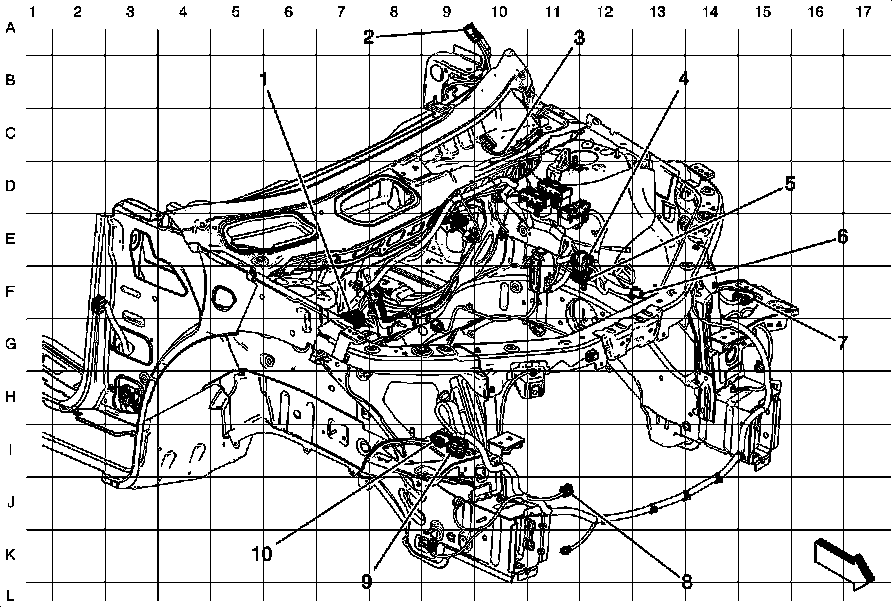 1 2 3 4 5 6 7 8 9 10 11 12 13 14 15 16 17

A
B
C
D
E
F
G
H
I
J
K
L

2
3
1
4
5
6
7
10
9
8