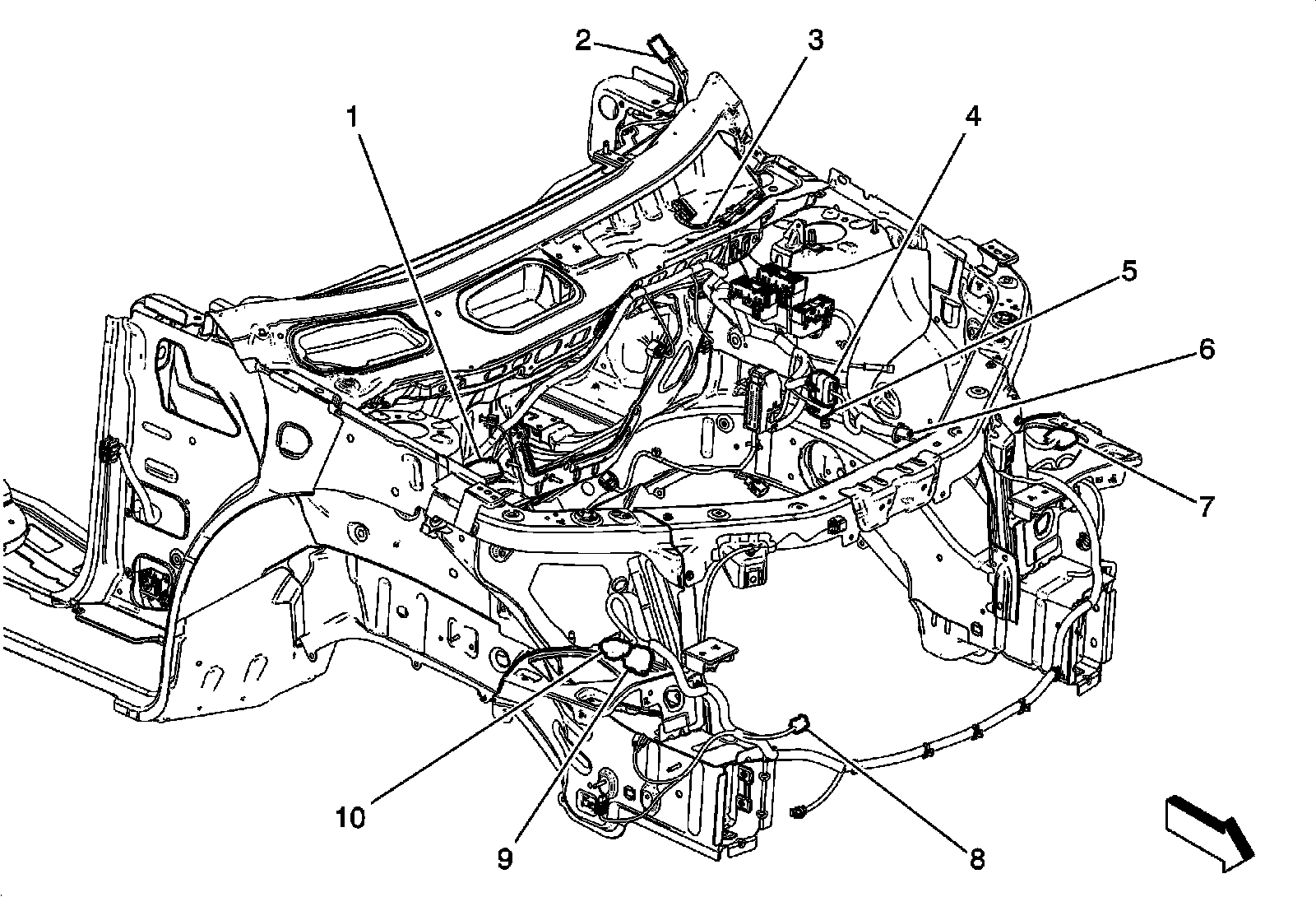 2
3
1
4
5
6
7
10
9
8