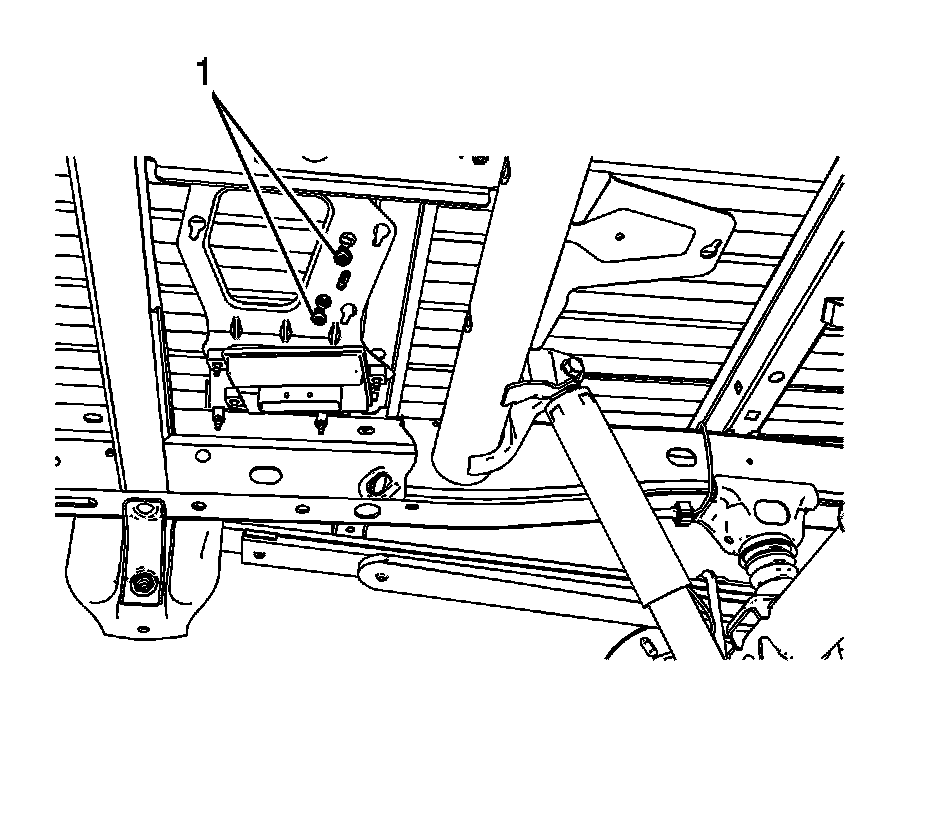 1