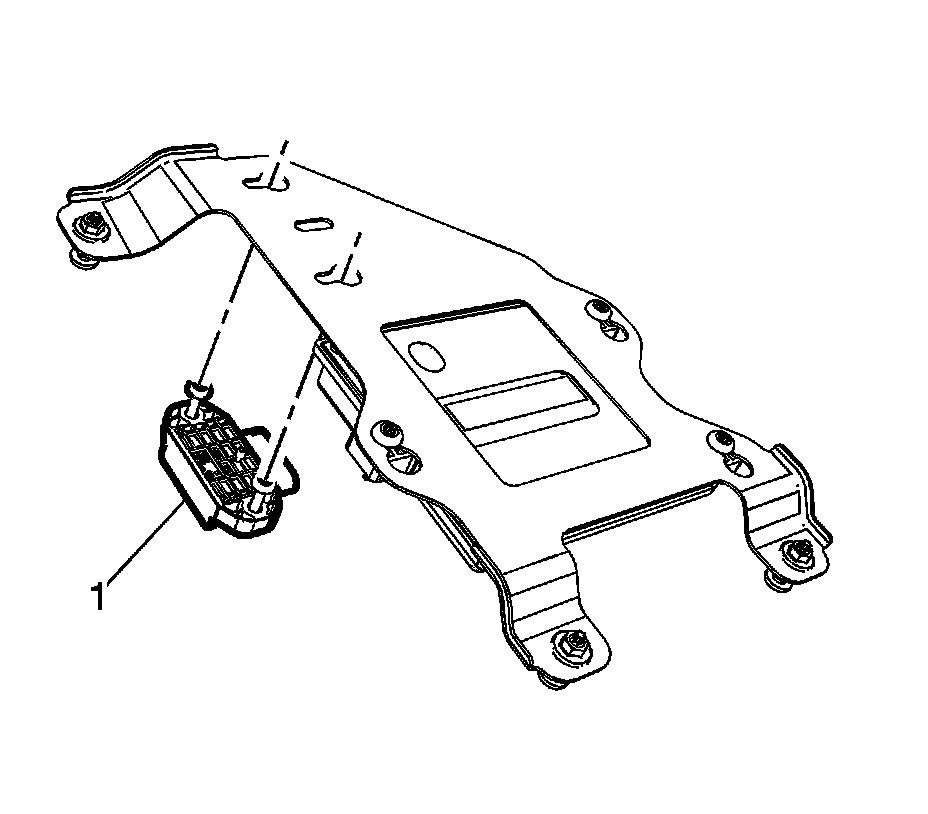 1