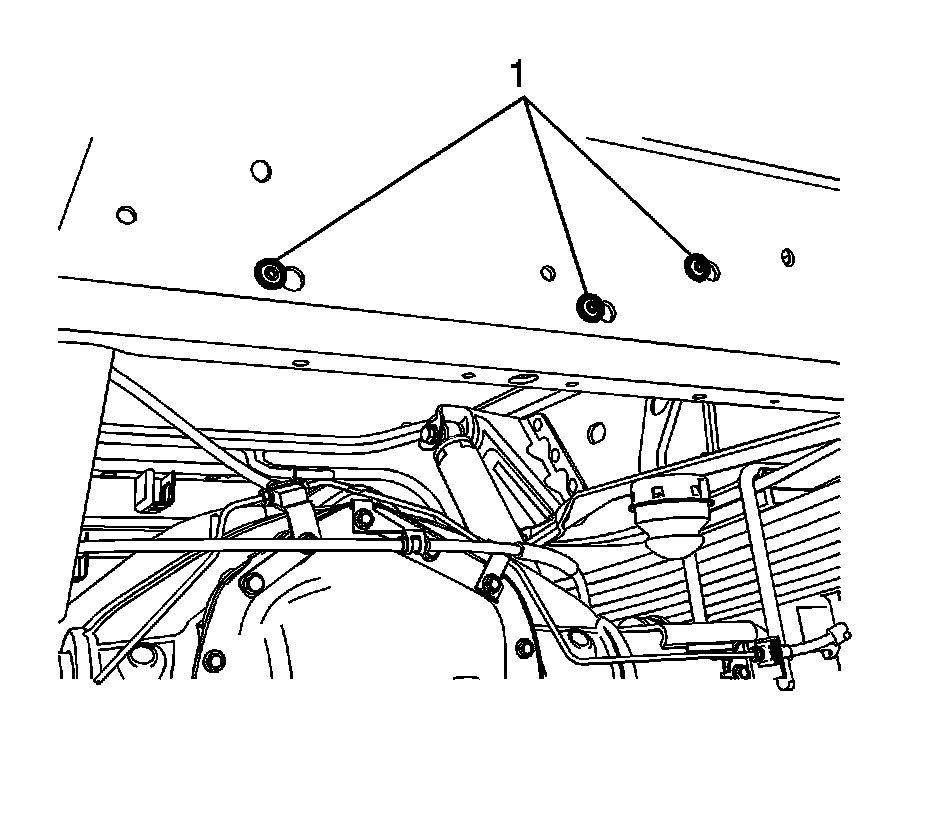 1