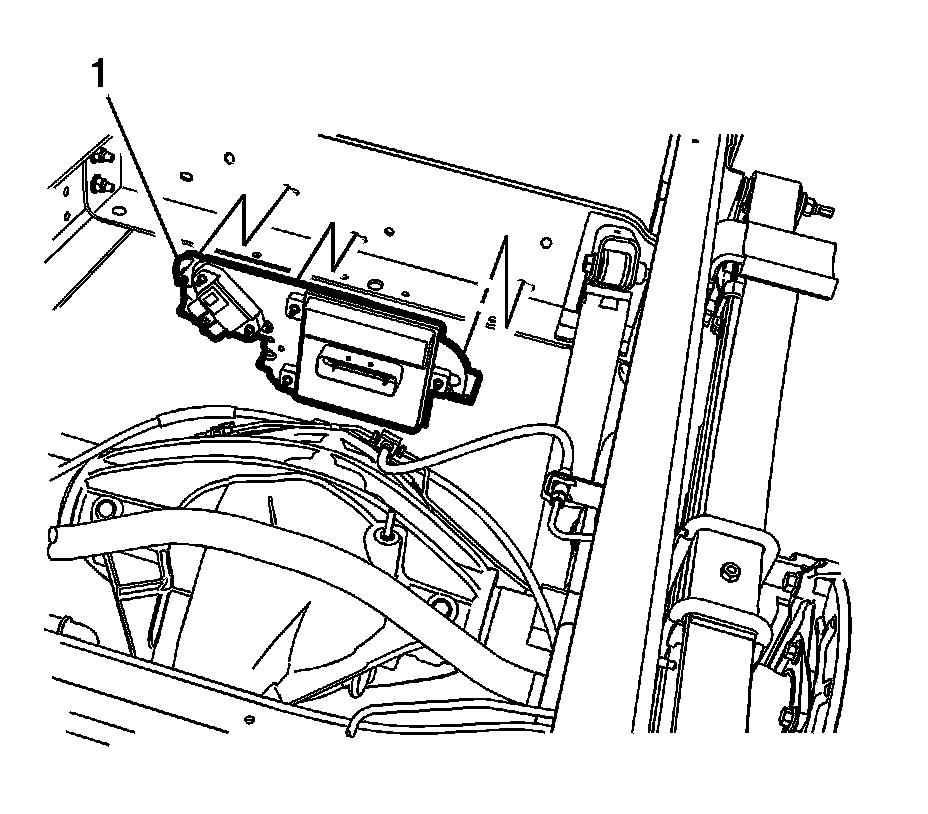 1