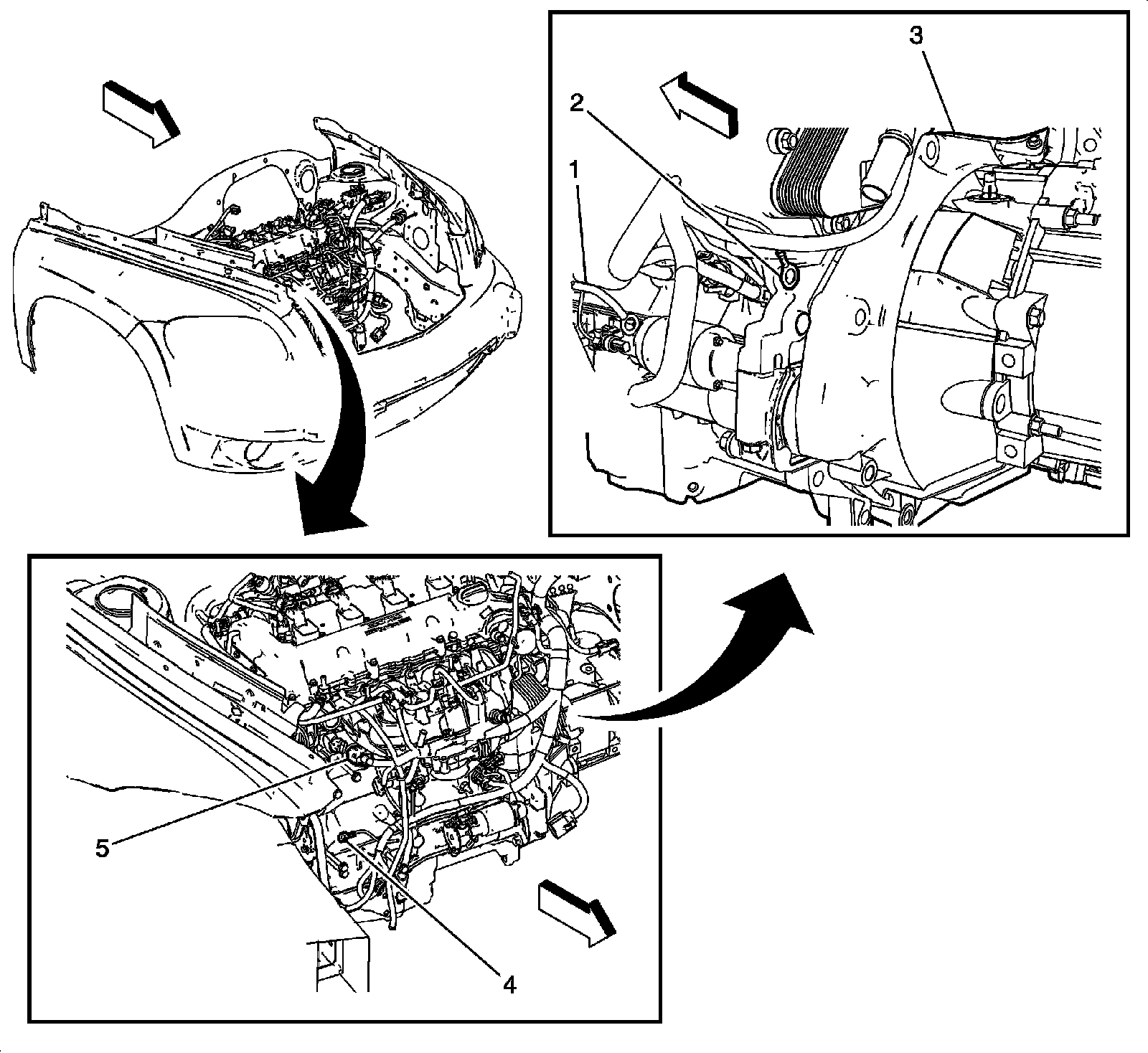 3
2
1
5
4