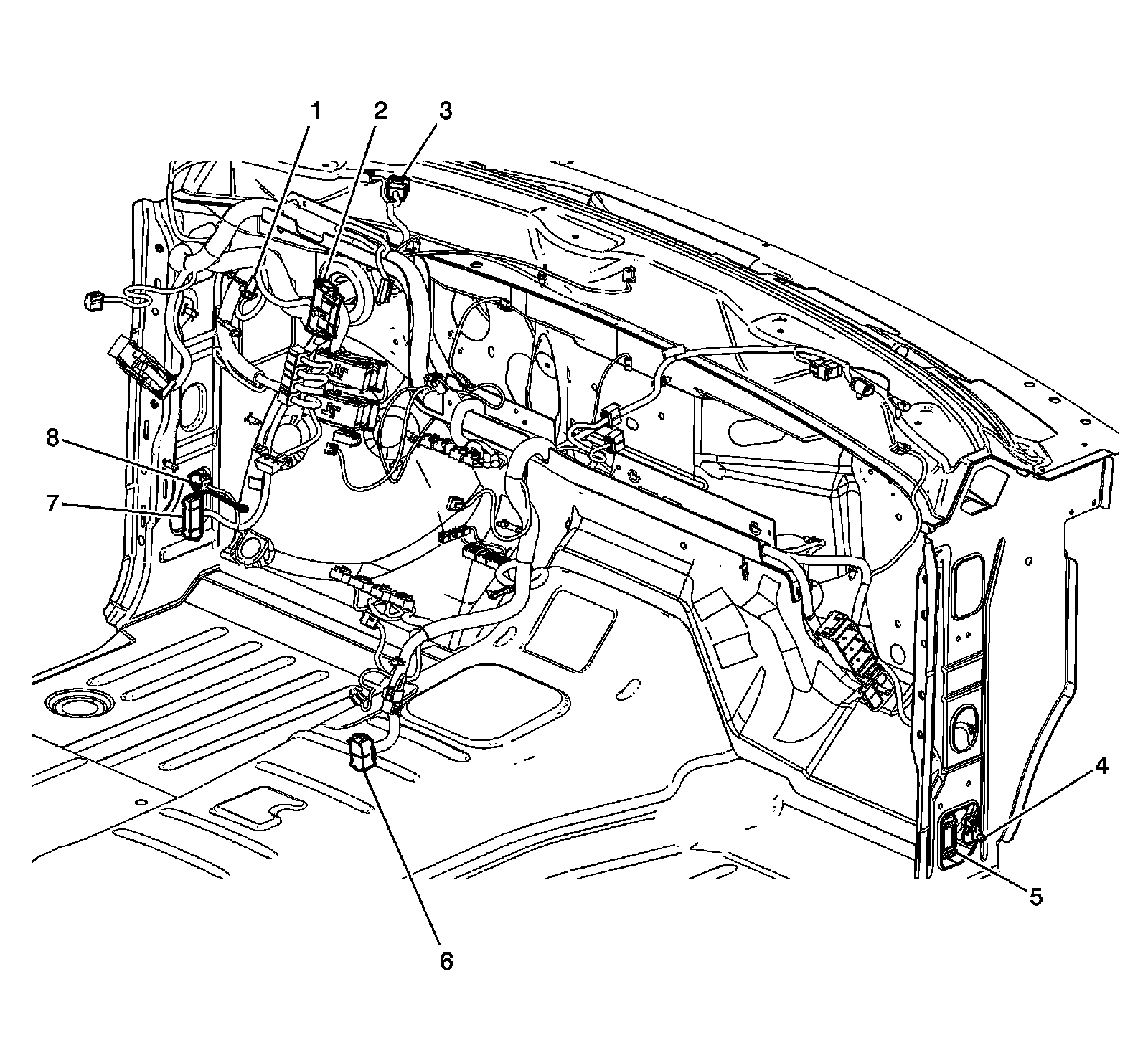 1
2
3
8
7
4
5
6