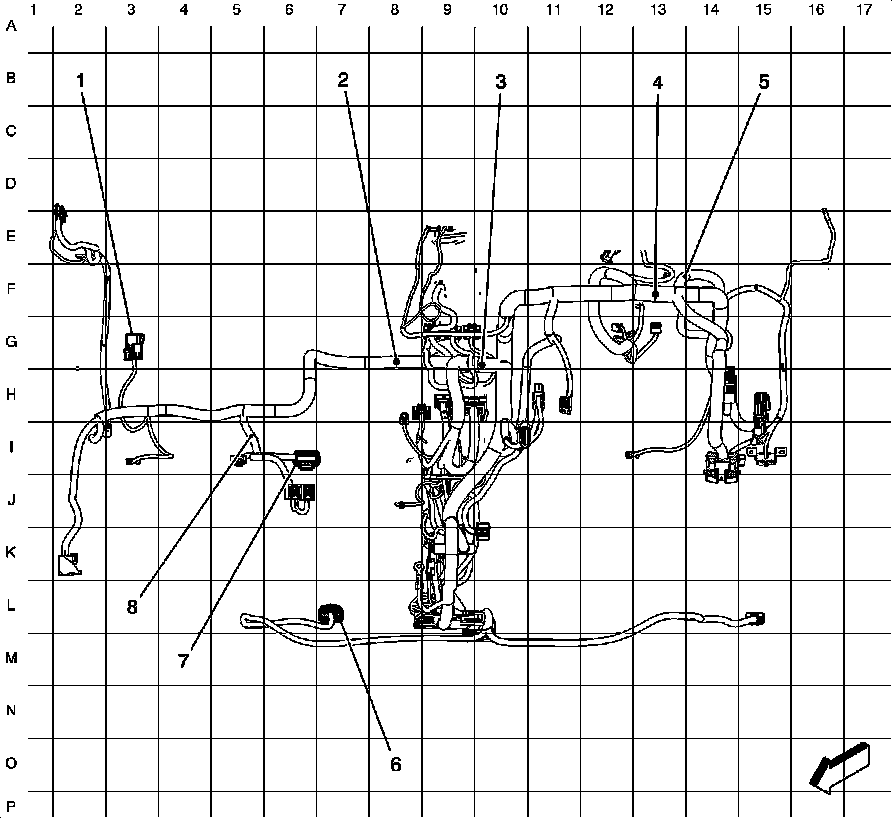 1 2 3 4 5 6 7 8 9 10 11 12 13 14 15 16 17

A
B
C
D
E
F
G
H
I
J
K
L
M
N
O
P

1
2
3
4
5
8
7
6