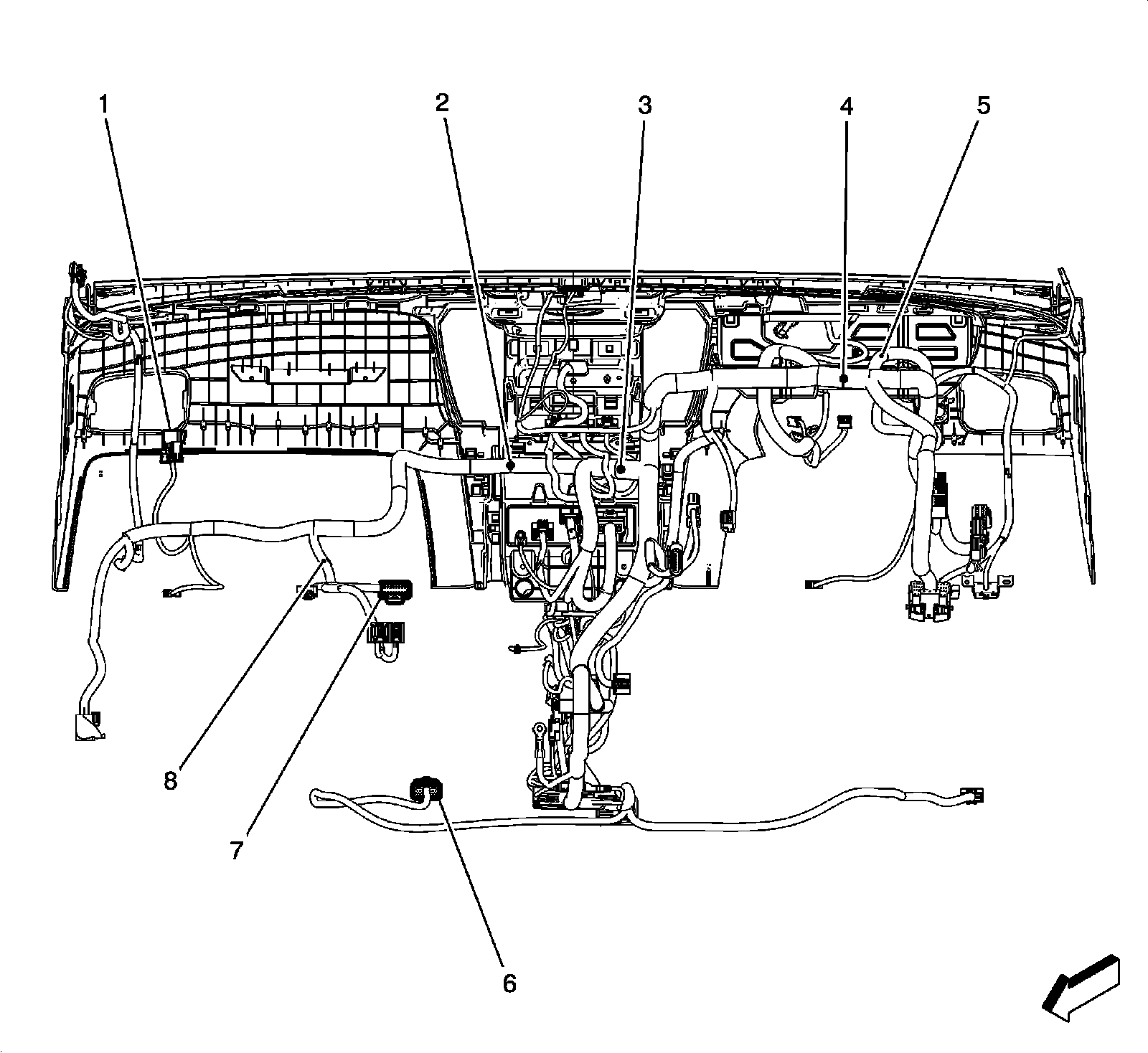 1
2
3
4
5
8
7
6