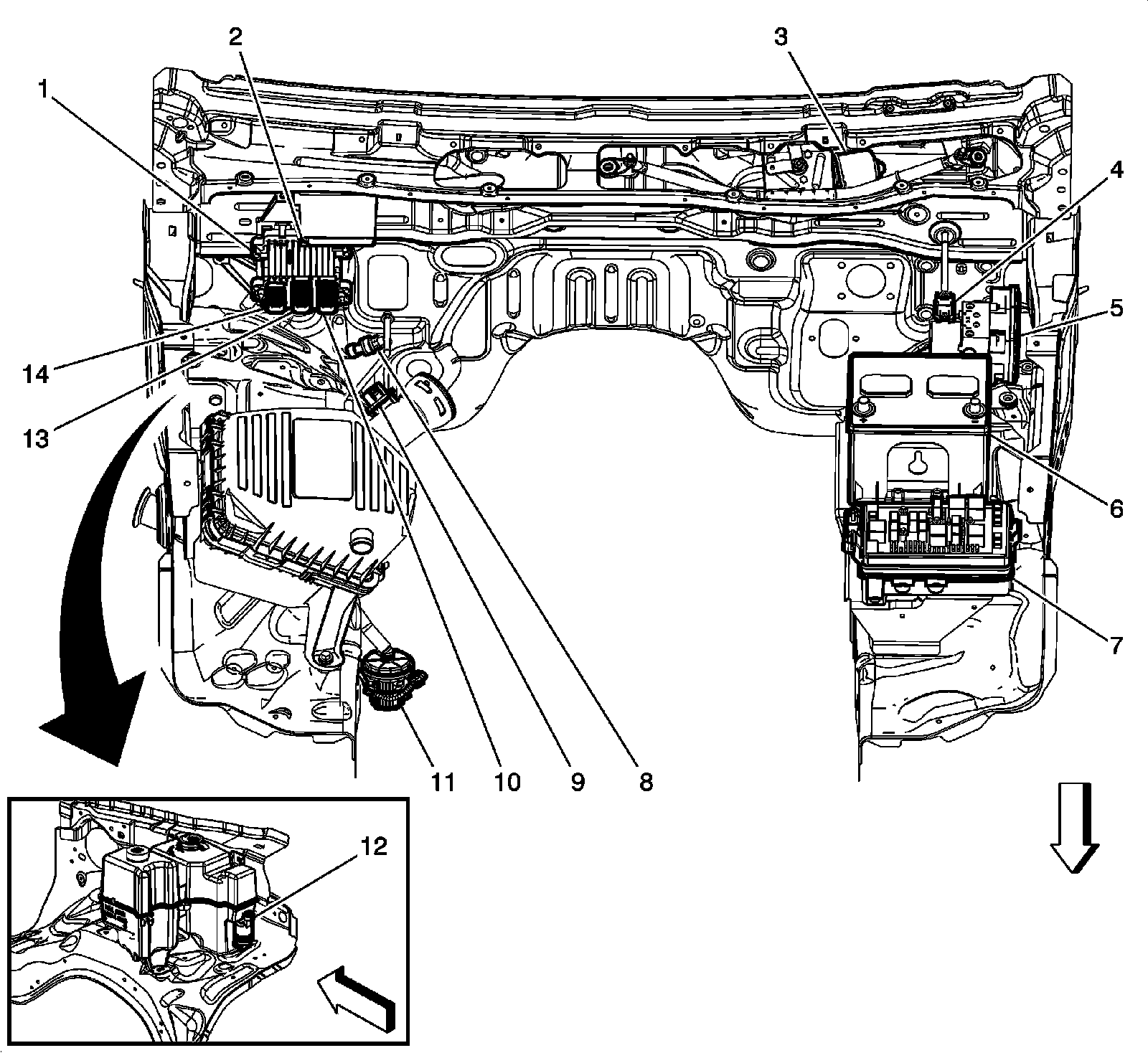 2
3
1
4
5
14
13
6
7
11
10
9
8
12