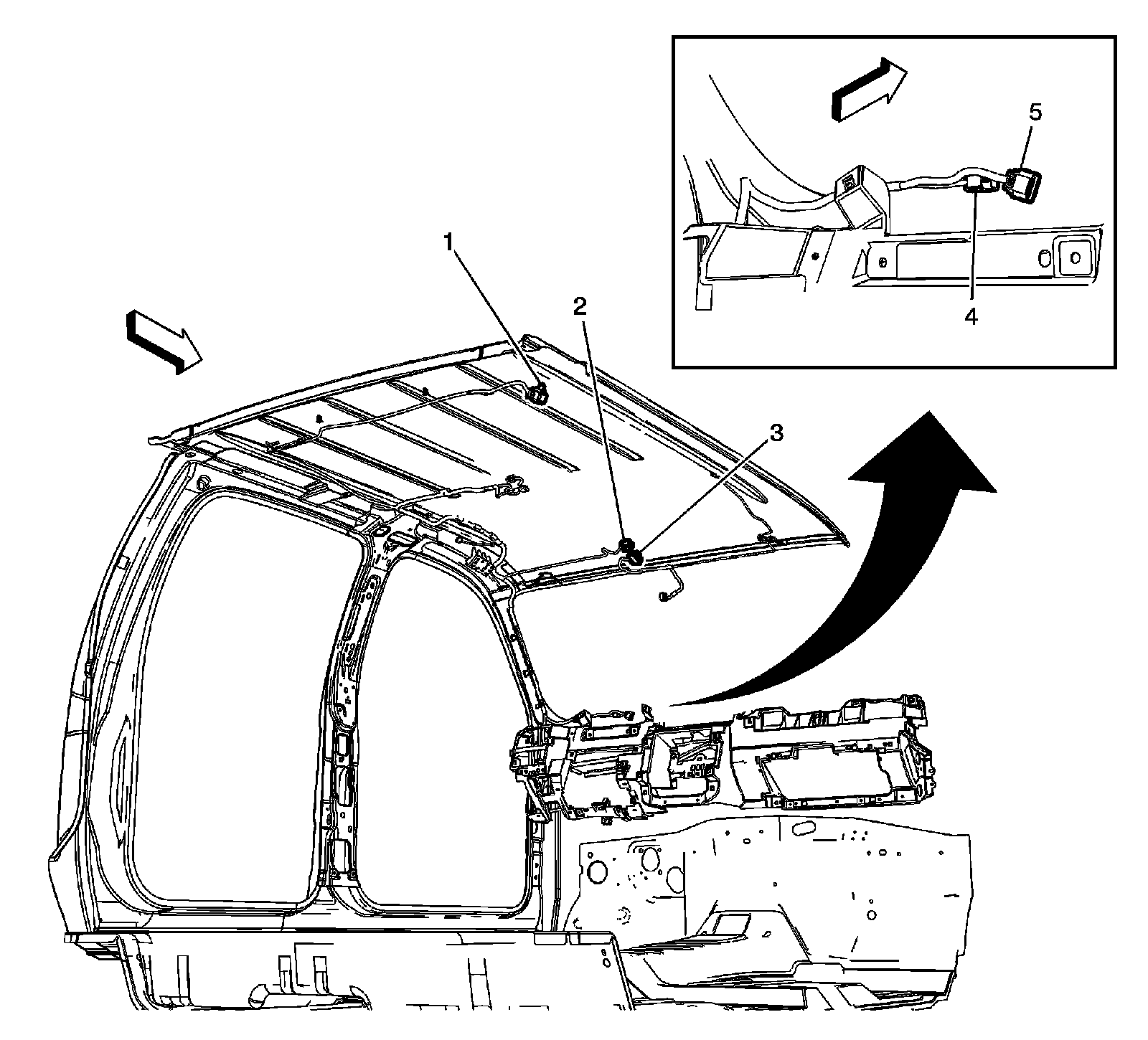 5

4

1

2

3