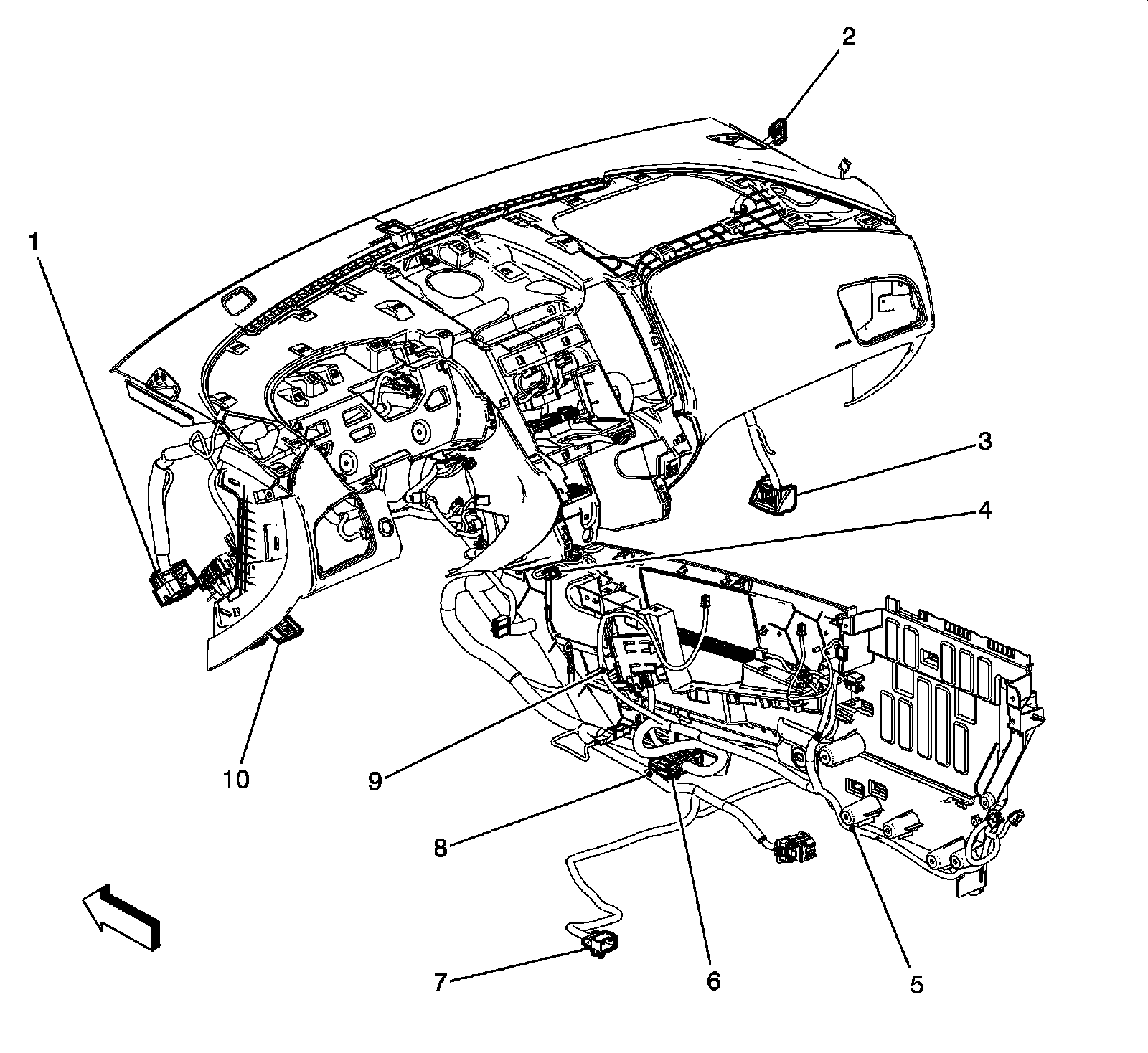 2
1
3
4
10
9
8
7
6
5