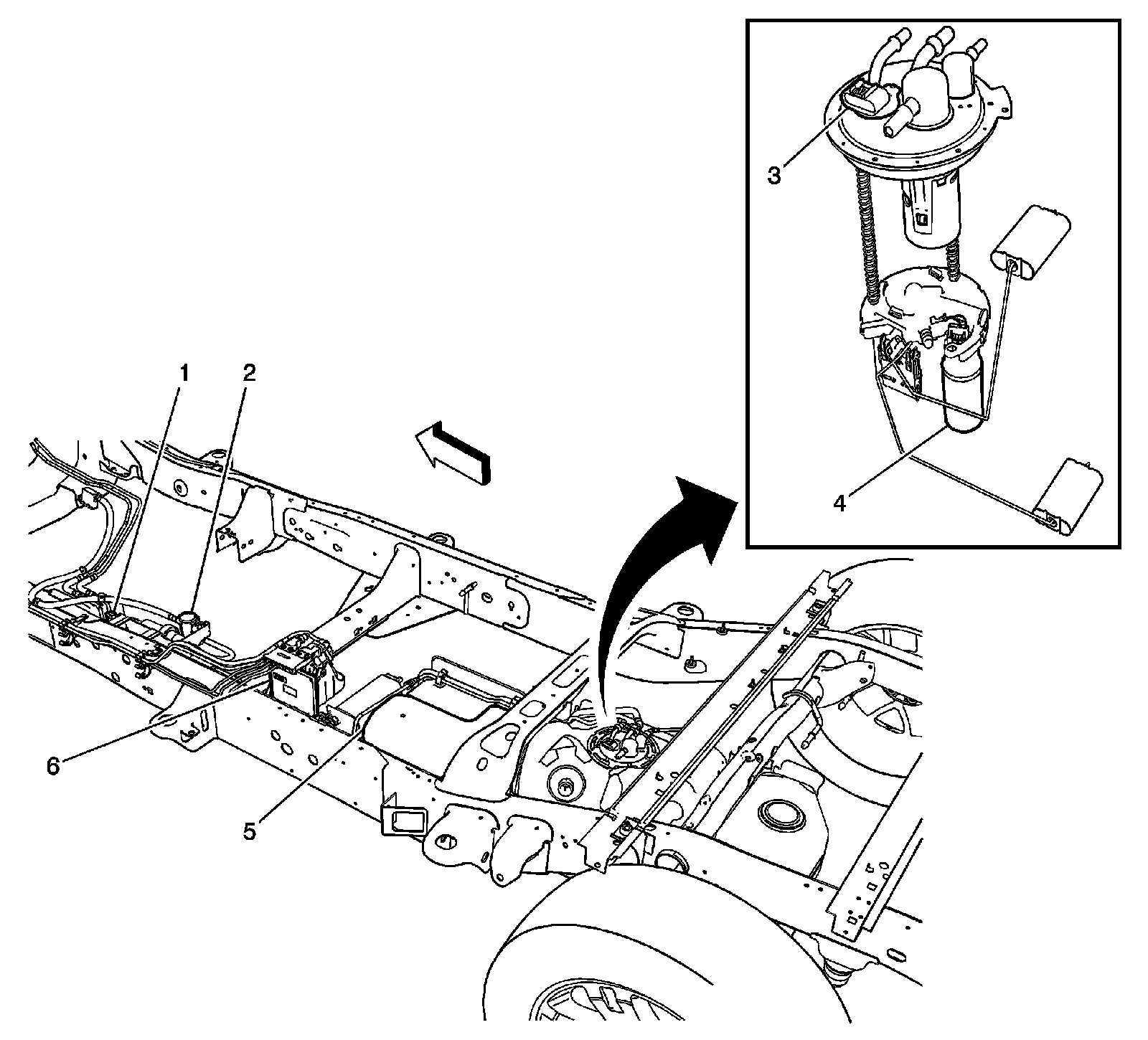 3

4

1

2

6

5