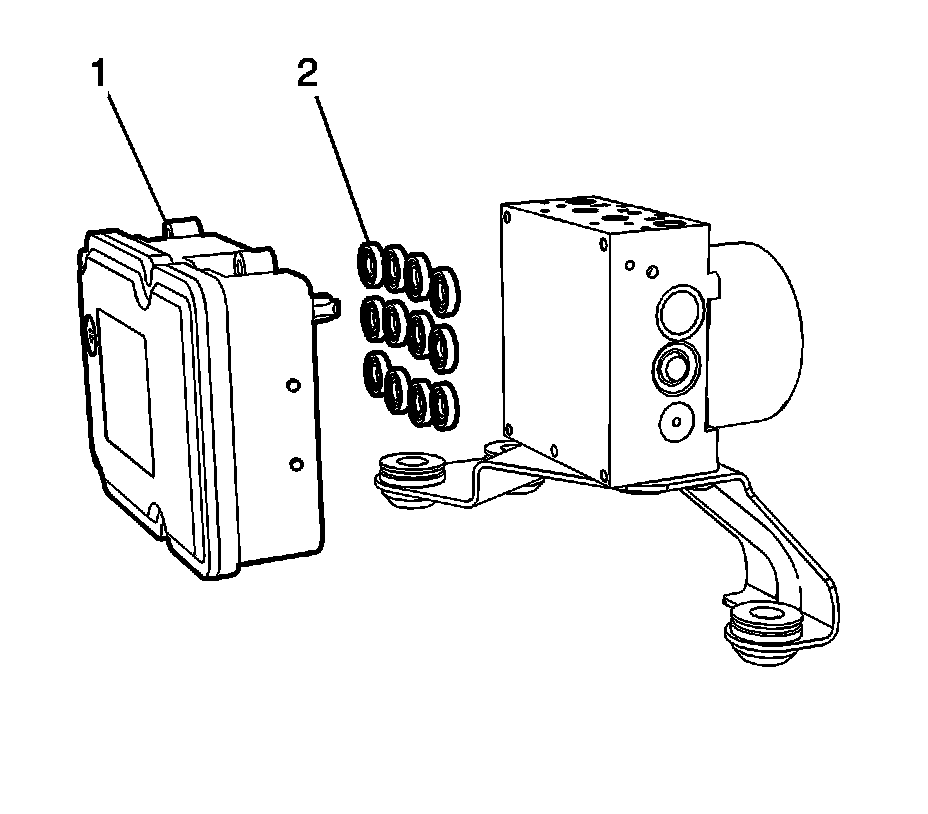 1
2