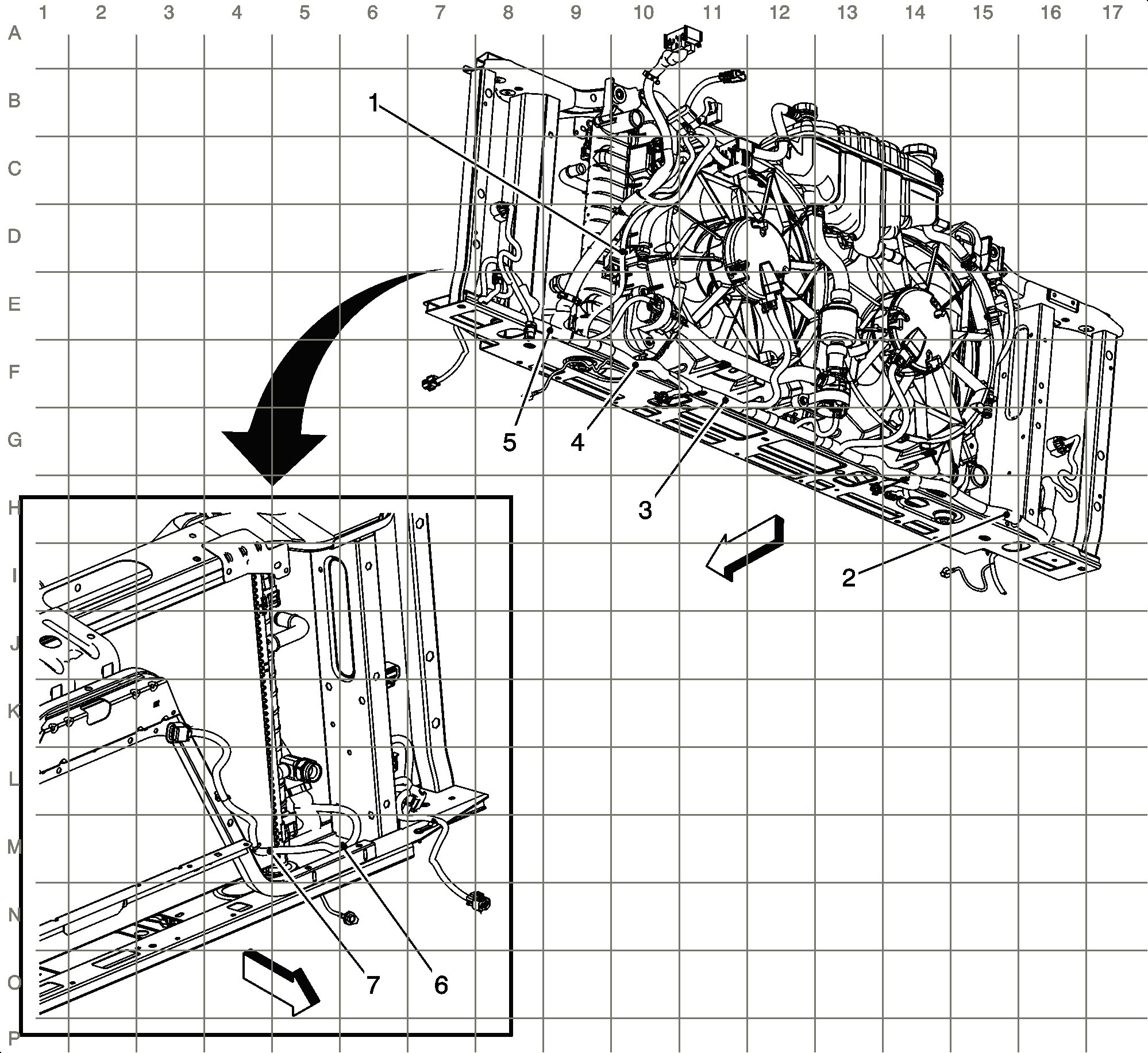 1 2 3 4 5 6 7 8 9 10 11 12 13 14 15 16 17

A
B
C
D
E
F
G
H
I
J
K
L
M
N
O
P

1
5
4
3
2
7
6