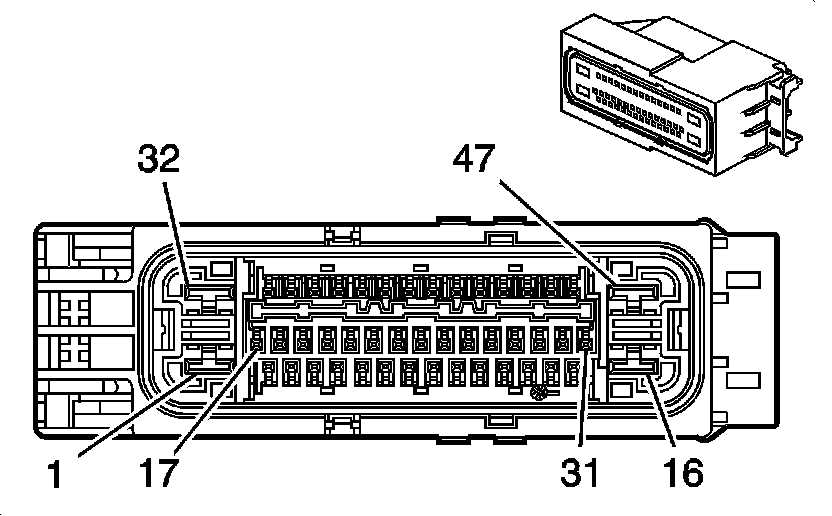 32
47
1
17
31
16