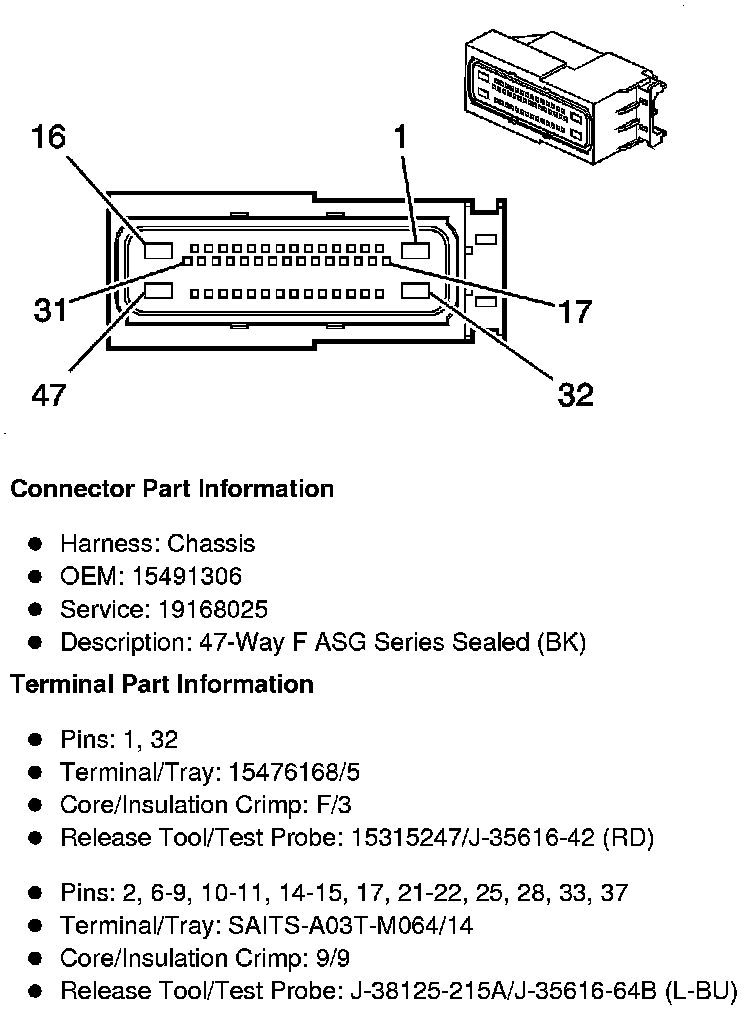 16

1

31

17

47

32

**Connector Part Information**

- Harness: Chassis
- OEM: 15491306
- Service: 19168025
- Description: 47-Way F ASG Series Sealed (BK)

**Terminal Part Information**

- Pins: 1, 32
- Terminal/Tray: 15476168/5
- Core/Insulation Crimp: F/3
- Release Tool/Test Probe: 15315247/J-35616-42 (RD)

- Pins: 2, 6-9, 10-11, 14-15, 17, 21-22, 25, 28, 33, 37
- Terminal/Tray: SAITS-A03T-M064/14
- Core/Insulation Crimp: 9/9
- Release Tool/Test Probe: J-38125-215A/J-35616-64B (L-BU)