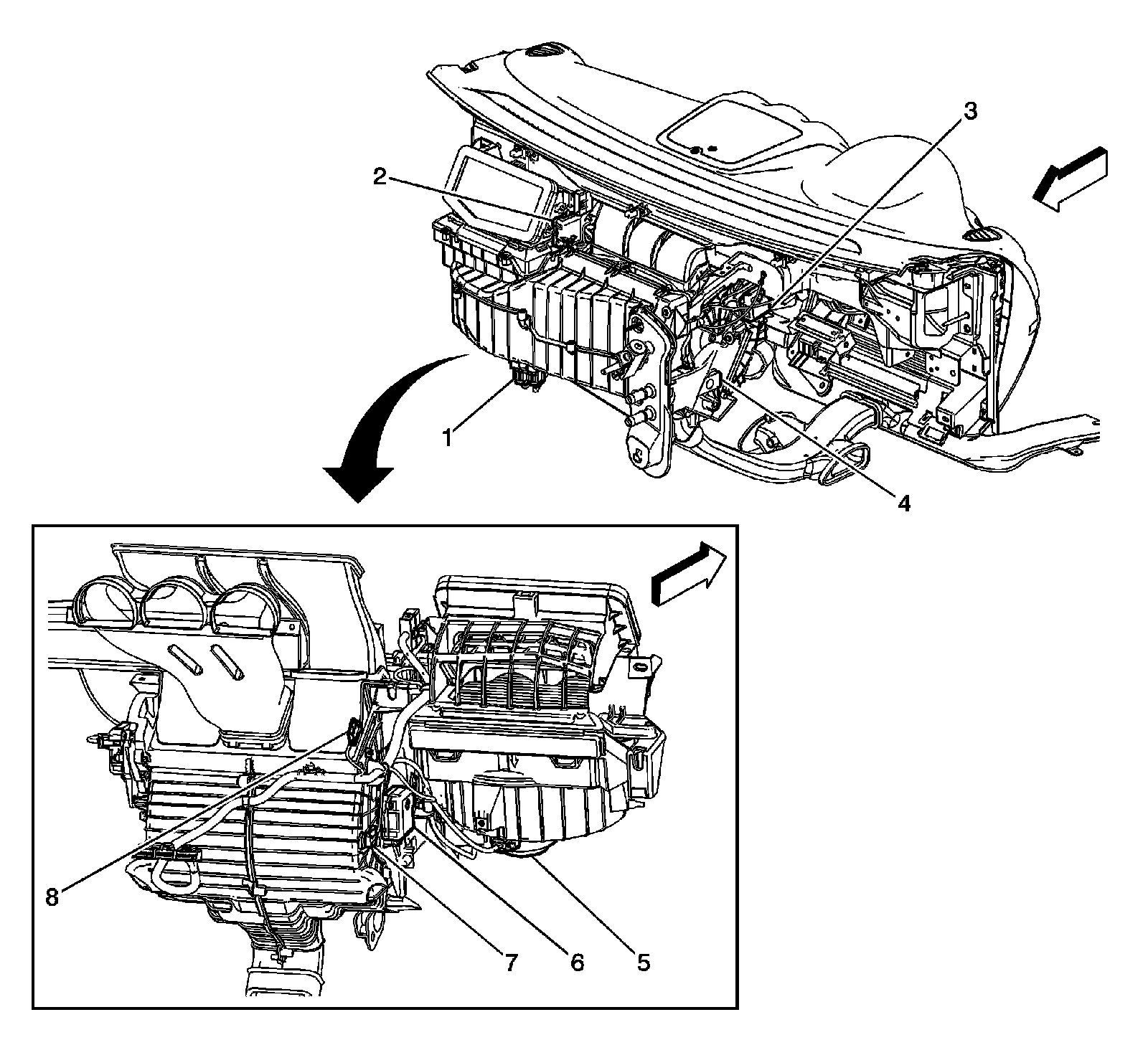 3
2
1
4
8
7
6
5