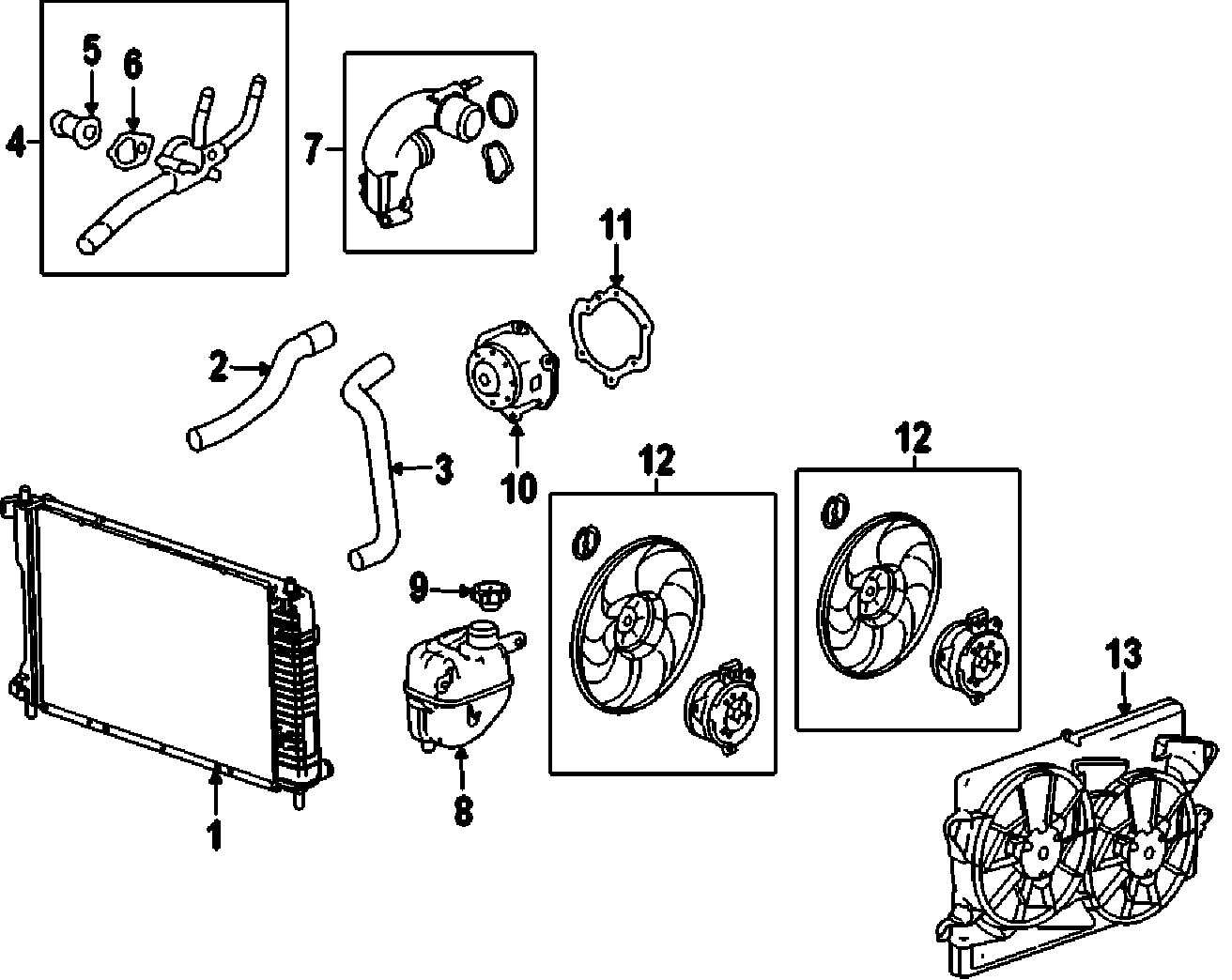 5
6
4
7
11
2
3
10
12
12
9
13
8
1