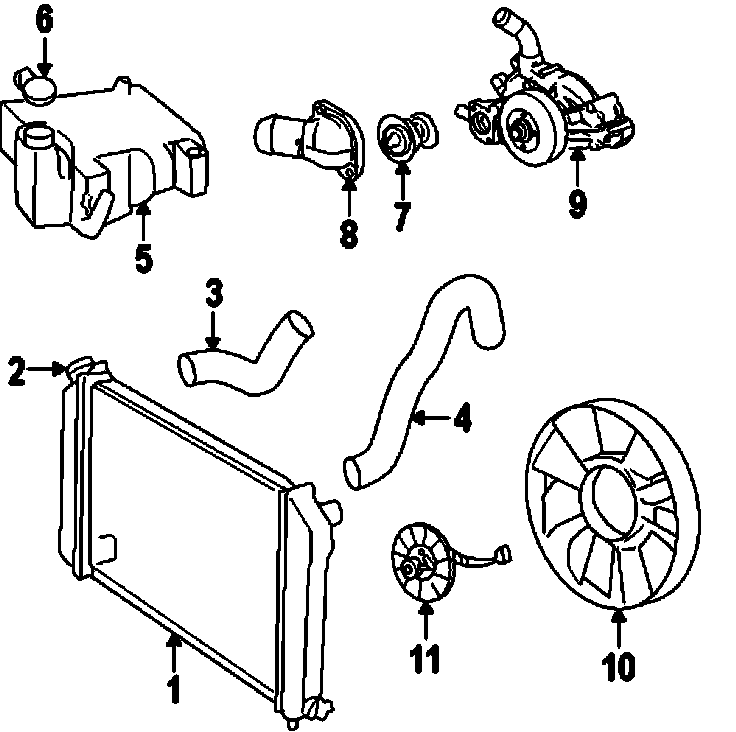 6
5
8
7
9
3
2
4
1
11
10