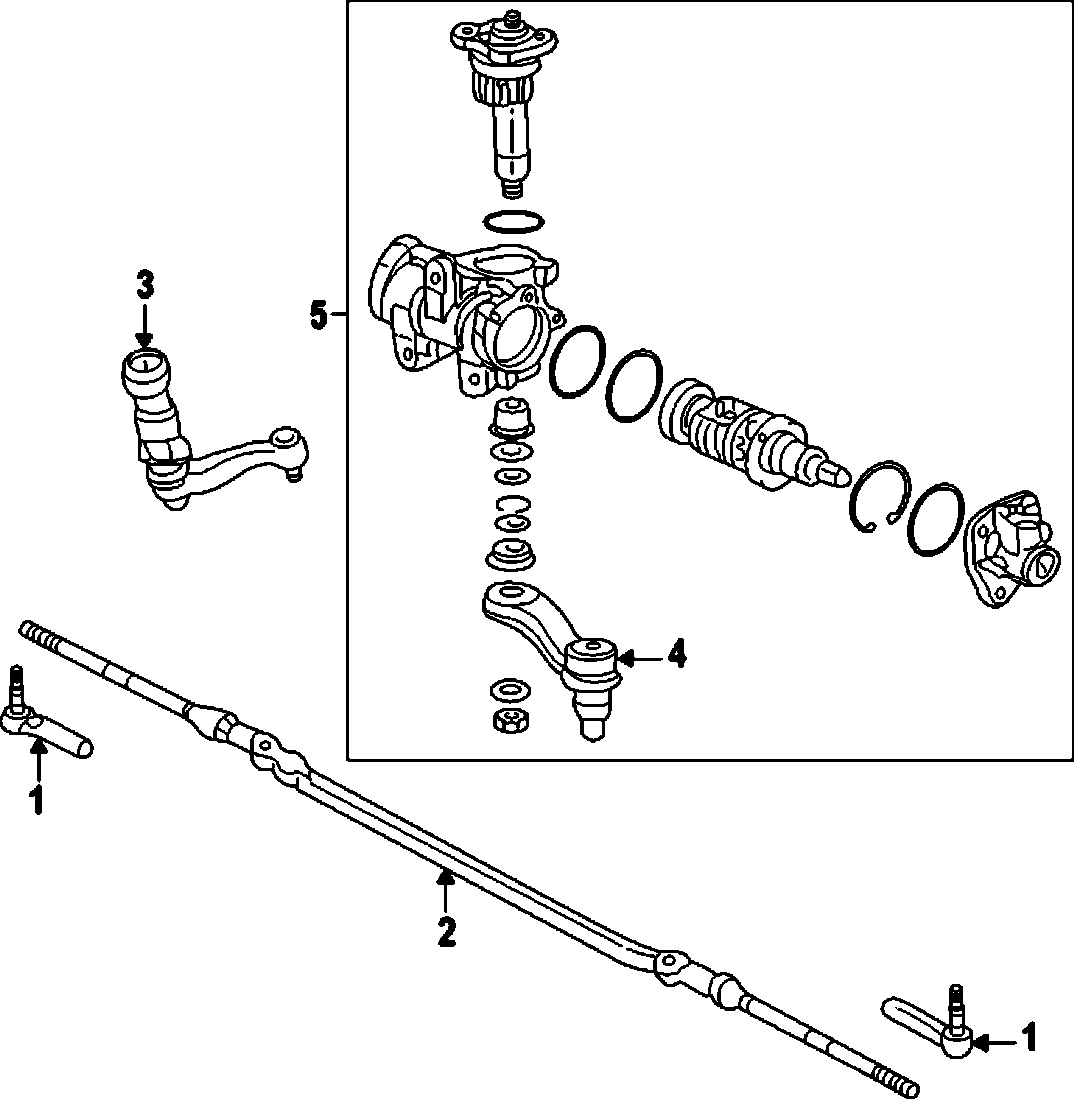 3
5
4
1
2
1