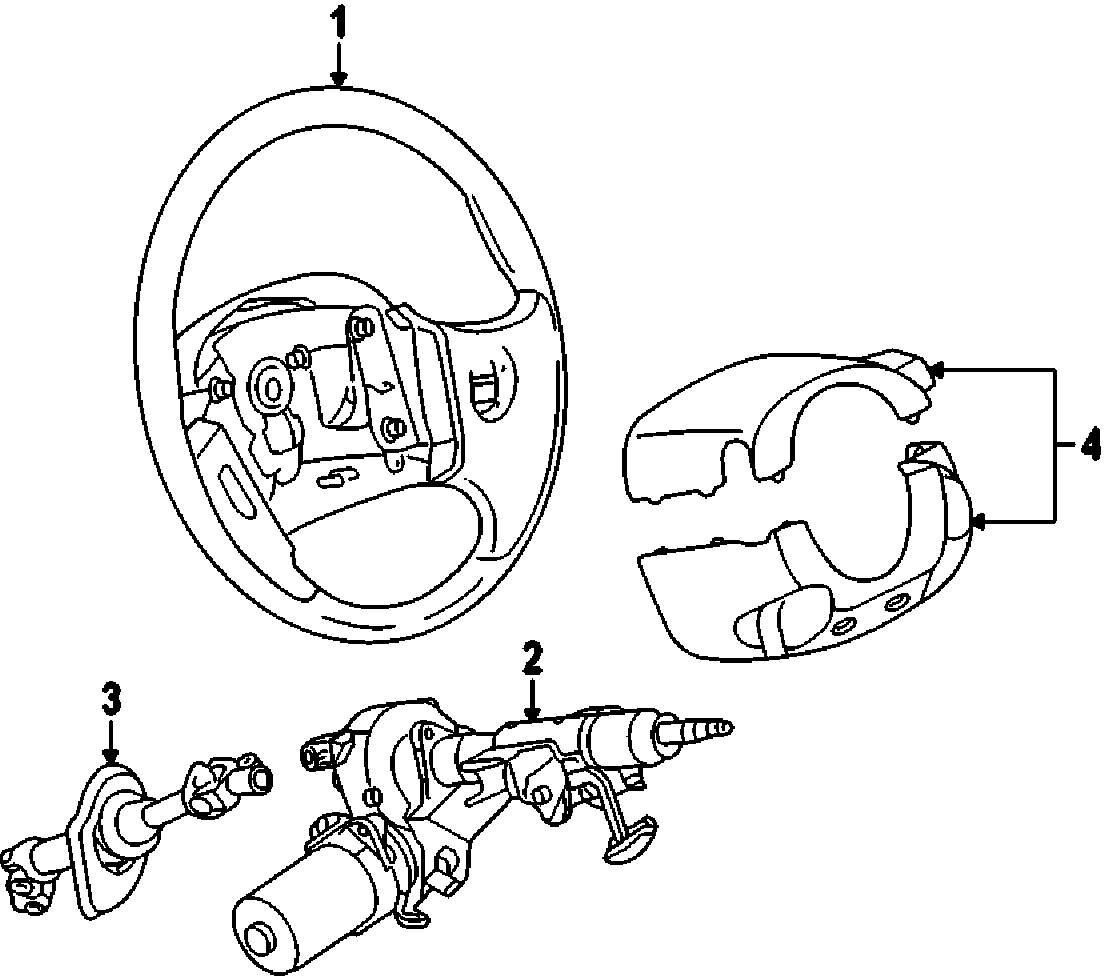 1
4
2
3