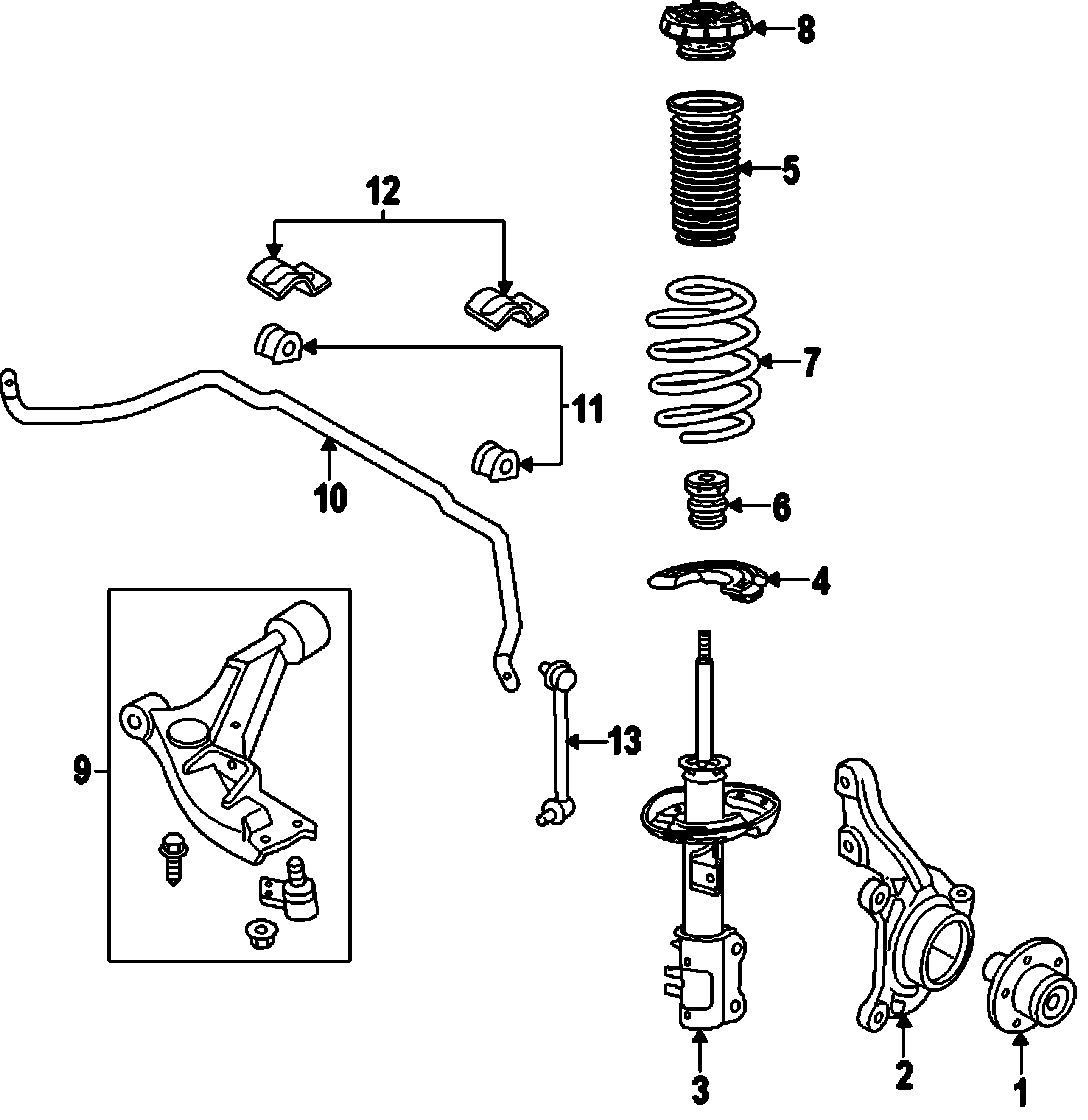 8
5
12
7
11
10
6
4
9
13
3
2
1