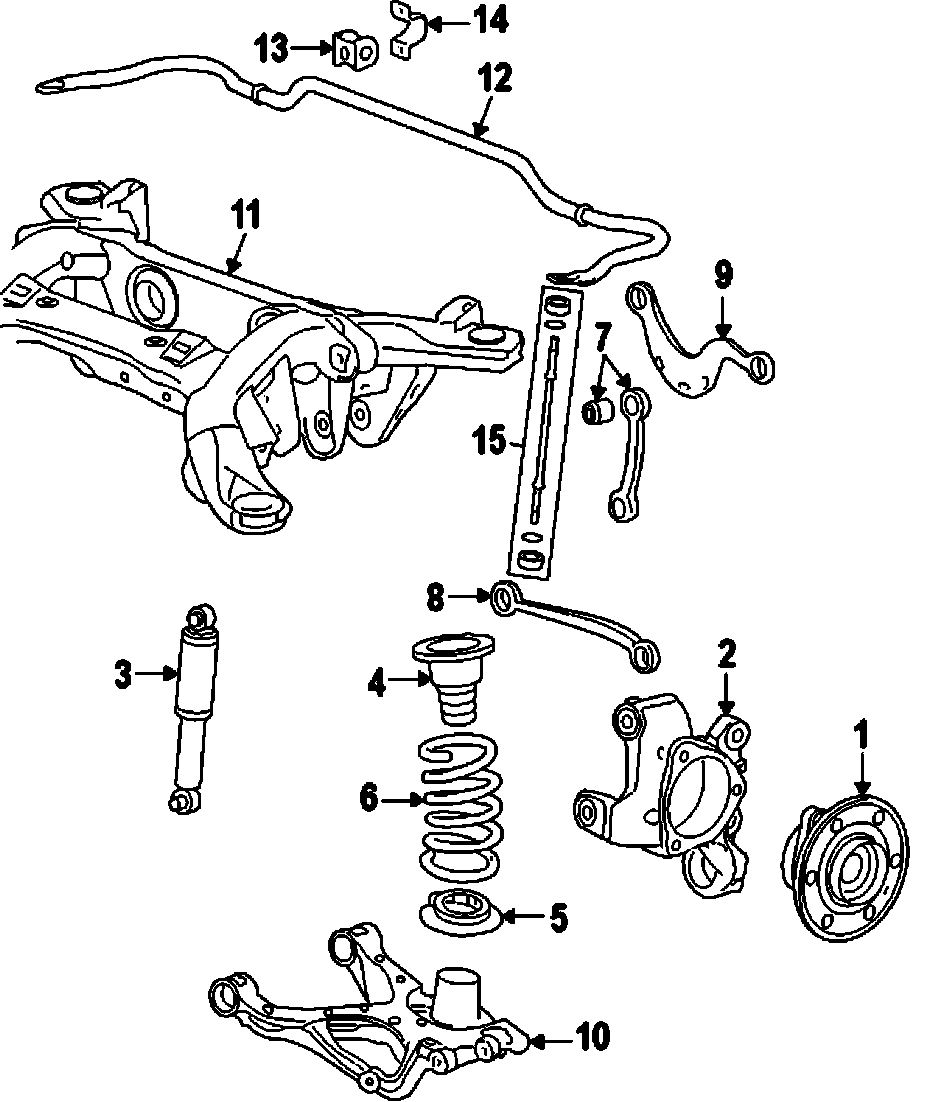 13
14
12
11
9
7
15
8
3
4
2
1
6
5
10