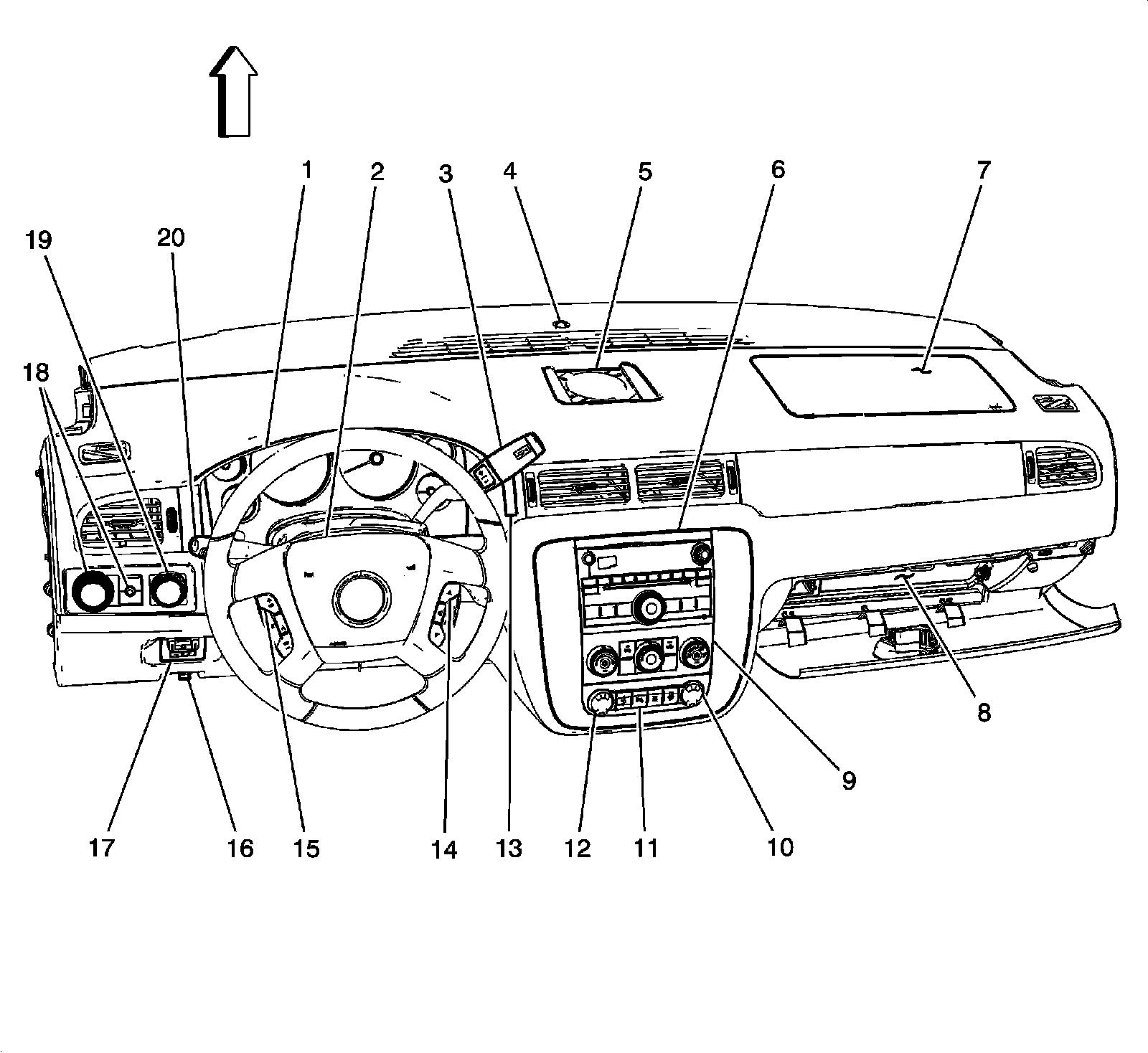 1
2
3
4
5
6
7
19
20
18
8
9
17
16
15
14
13
12
11
10