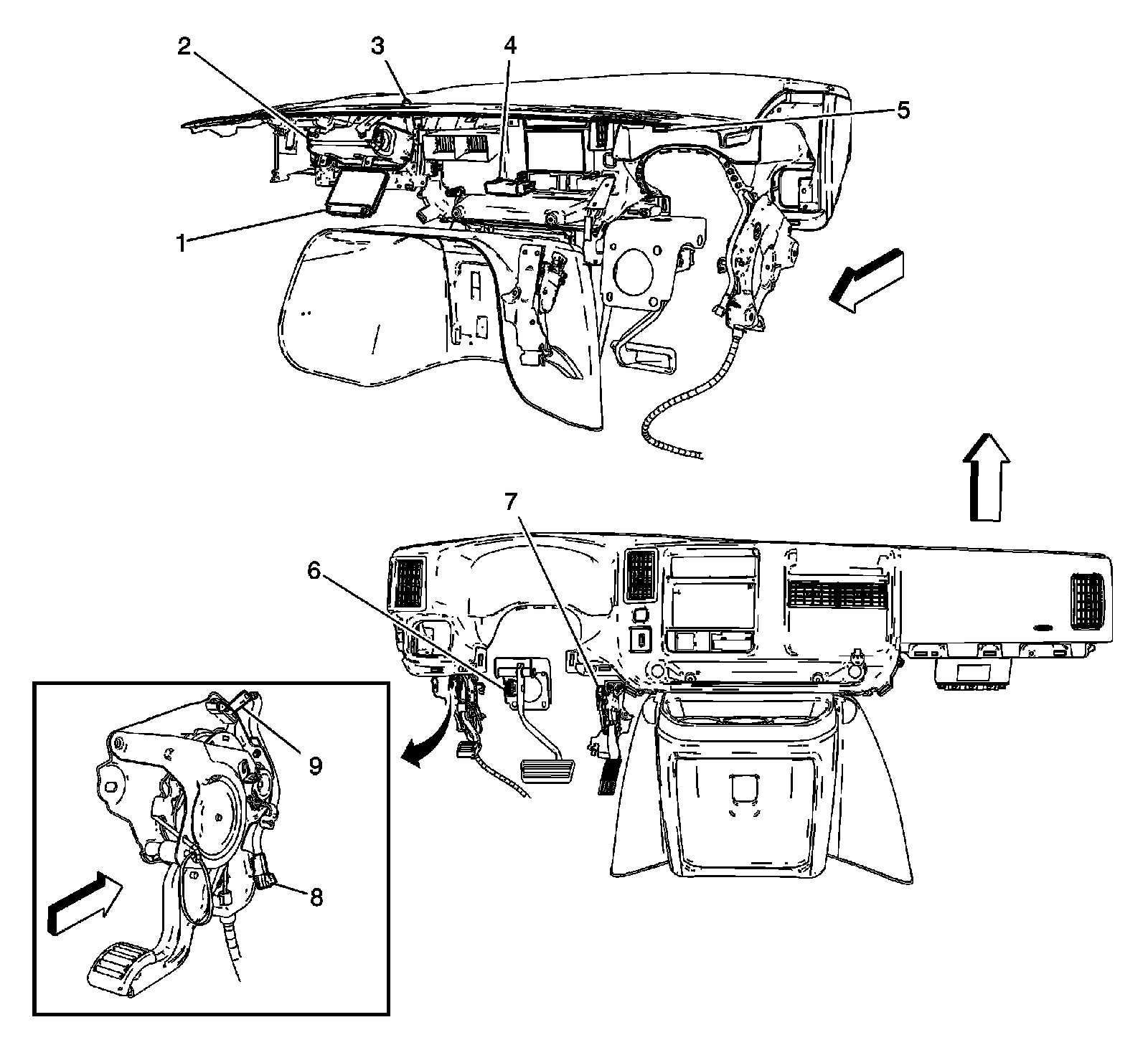 2
3
4
5
1
7
6
9
8