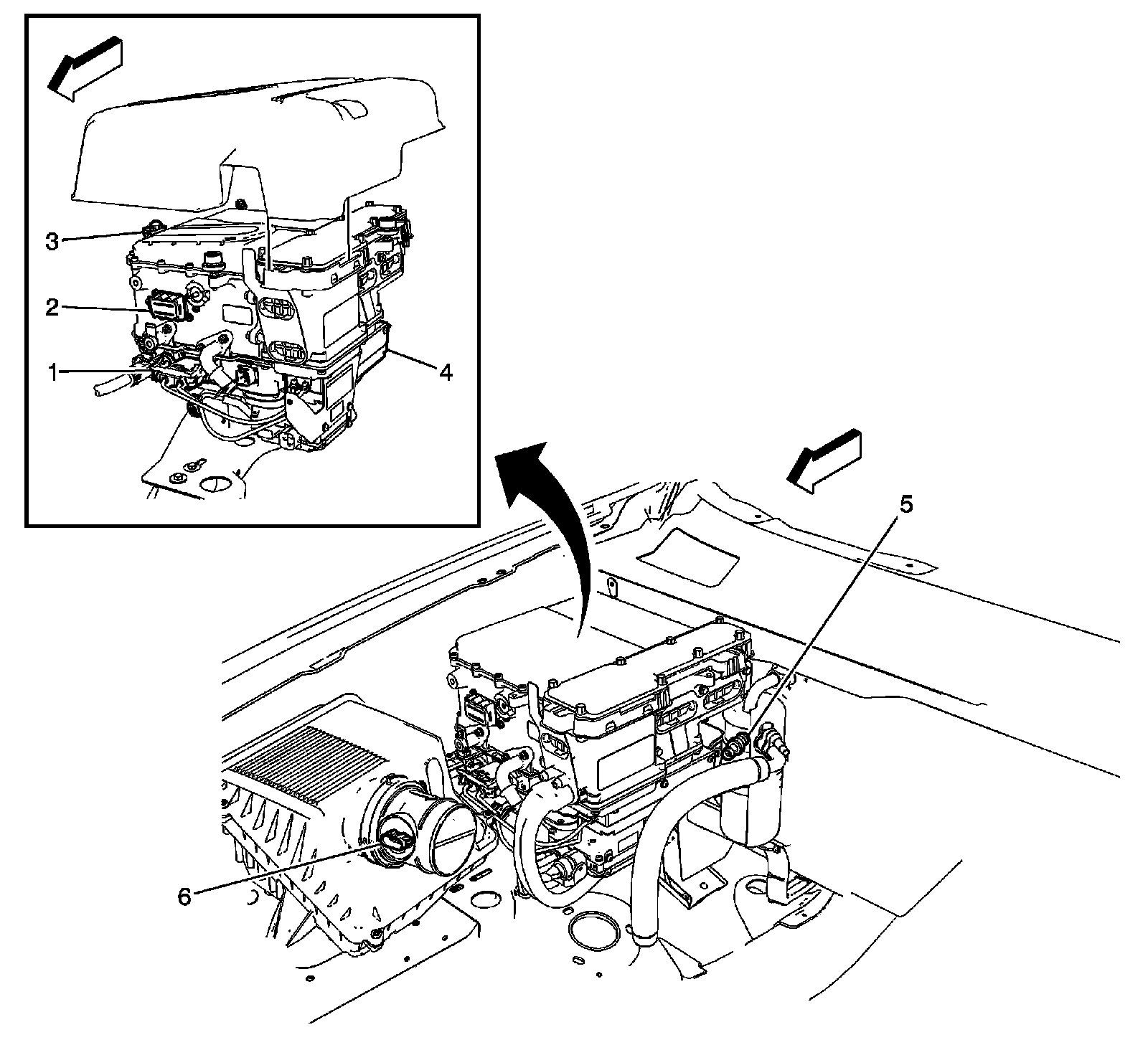 3
2
1
4
5
6