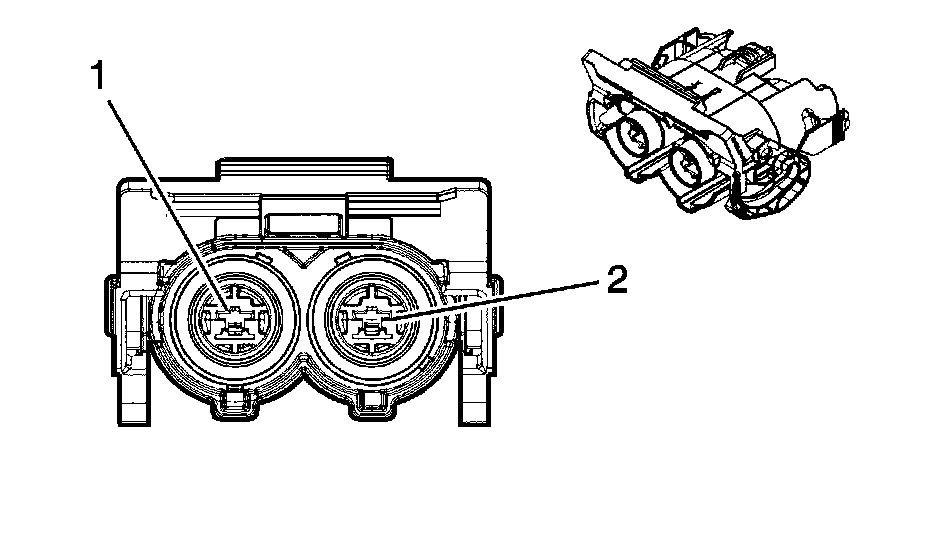 1

2