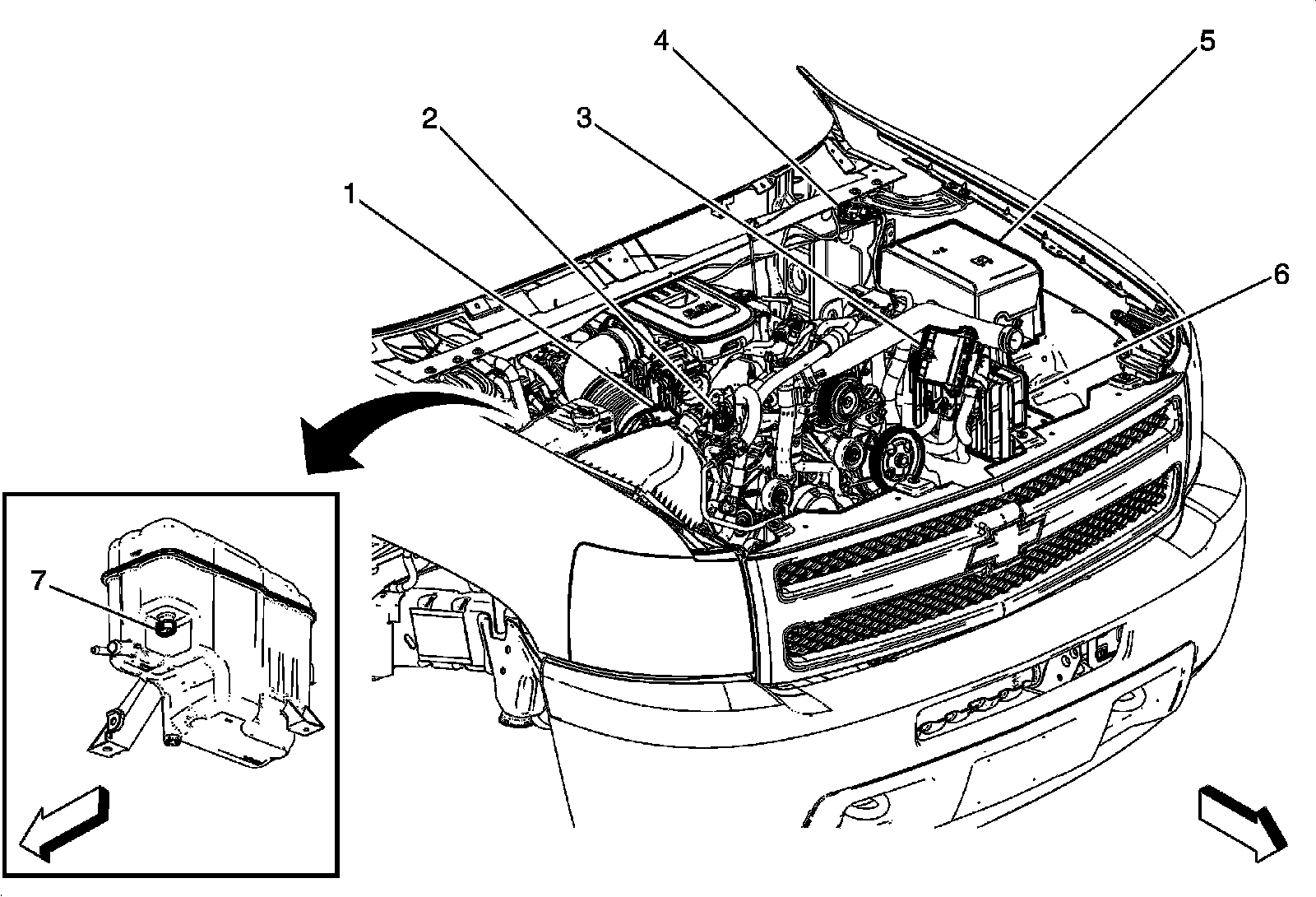 4
5
2
3
1
6
7